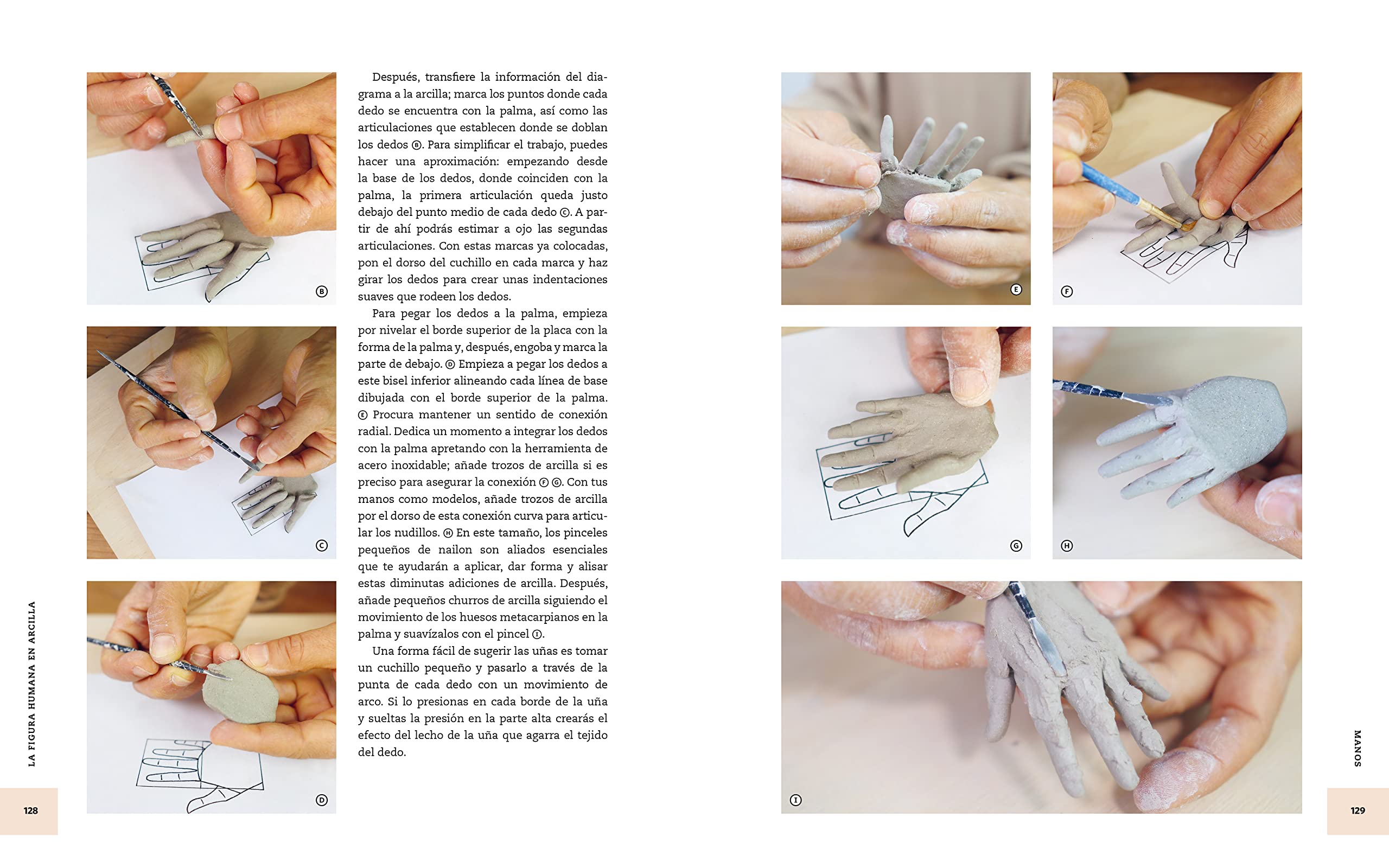 Ⓑ

Ⓒ

Ⓓ

Después, transfiere la información del diagrama a la arcilla; marca los puntos donde cada dedo se encuentra con la palma, así como las articulaciones que establecen donde se doblan los dedos Ⓑ. Para simplificar el trabajo, puedes hacer una aproximación: empezando desde la base de los dedos, donde coinciden con la palma, la primera articulación queda justo debajo del punto medio de cada dedo Ⓒ. A partir de ahí podrás estimar a ojo las segundas articulaciones. Con estas marcas ya colocadas, pon el dorso del cuchillo en cada marca y haz girar los dedos para crear unas indentaciones suaves que rodeen los dedos.

Para pegar los dedos a la palma, empieza por nivelar el borde superior de la placa con la forma de la palma y, después, engoba y marca la parte de debajo. Ⓓ Empieza a pegar los dedos a este bisel inferior alineando cada línea de base dibujada con el borde superior de la palma. Ⓔ Procura mantener un sentido de conexión radial. Dedica un momento a integrar los dedos con la palma apretando con la herramienta de acero inoxidable; añade trozos de arcilla si es preciso para asegurar la conexión Ⓕ Ⓖ. Con tus manos como modelos, añade trozos de arcilla por el dorso de esta conexión curva para articular los nudillos. Ⓗ En este tamaño, los pinceles pequeños de nailon son aliados esenciales que te ayudarán a aplicar, dar forma y alisar estas diminutas adiciones de arcilla. Después, añade pequeños churros de arcilla siguiendo el movimiento de los huesos metacarpianos en la palma y suavízalos con el pincel Ⓘ.

Una forma fácil de sugerir las uñas es tomar un cuchillo pequeño y pasarlo a través de la punta de cada dedo con un movimiento de arco. Si lo presionas en cada borde de la uña y sueltas la presión en la parte alta crearás el efecto del lecho de la uña que agarra el tejido del dedo.

LA FIGURA HUMANA EN ARCILLA

128

Ⓔ

Ⓕ

Ⓖ

Ⓗ

Ⓘ

MANOS

129