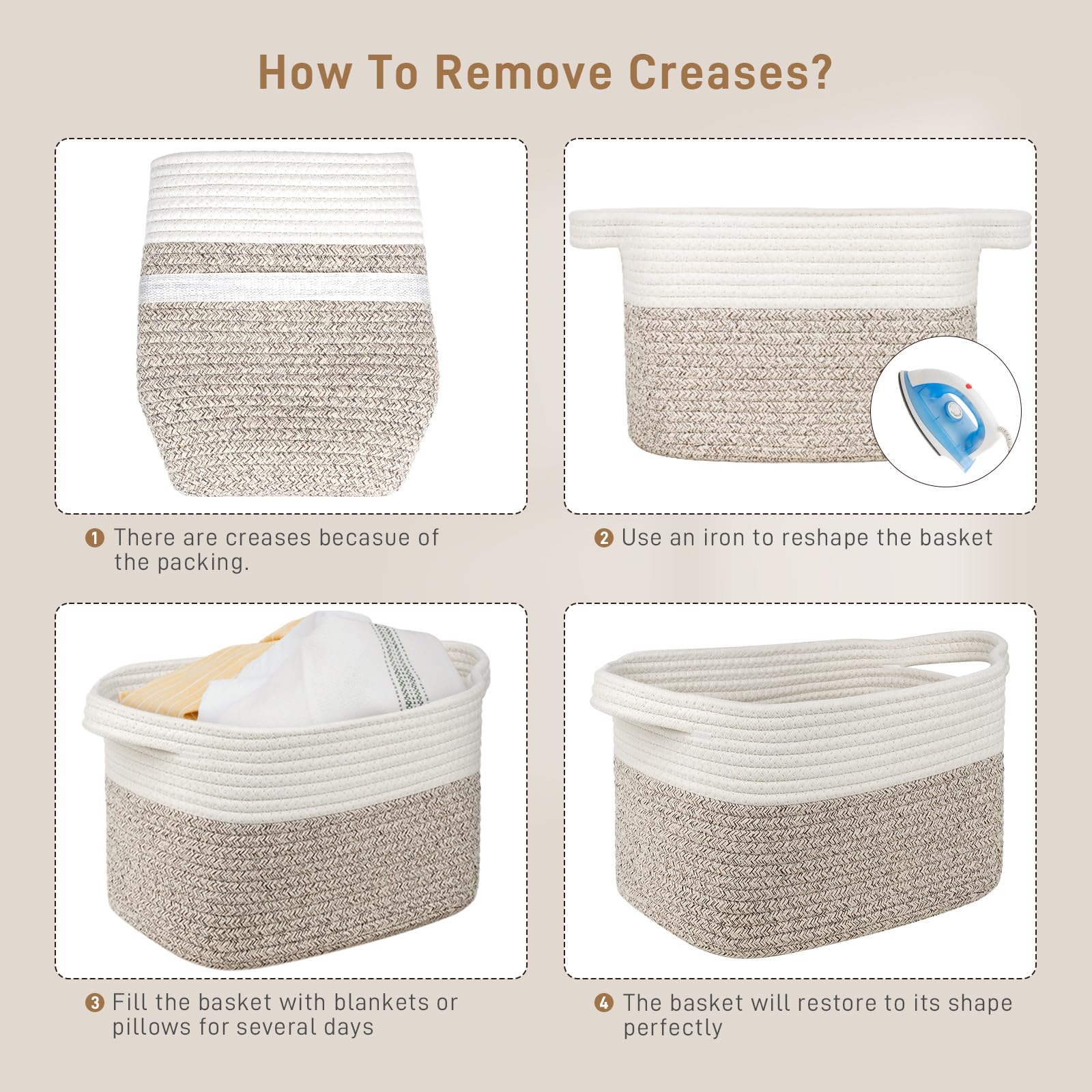 How To Remove Creases?

1 There are creases becasue of the packing.

2 Use an iron to reshape the basket

3 Fill the basket with blankets or pillows for several days

4 The basket will restore to its shape perfectly