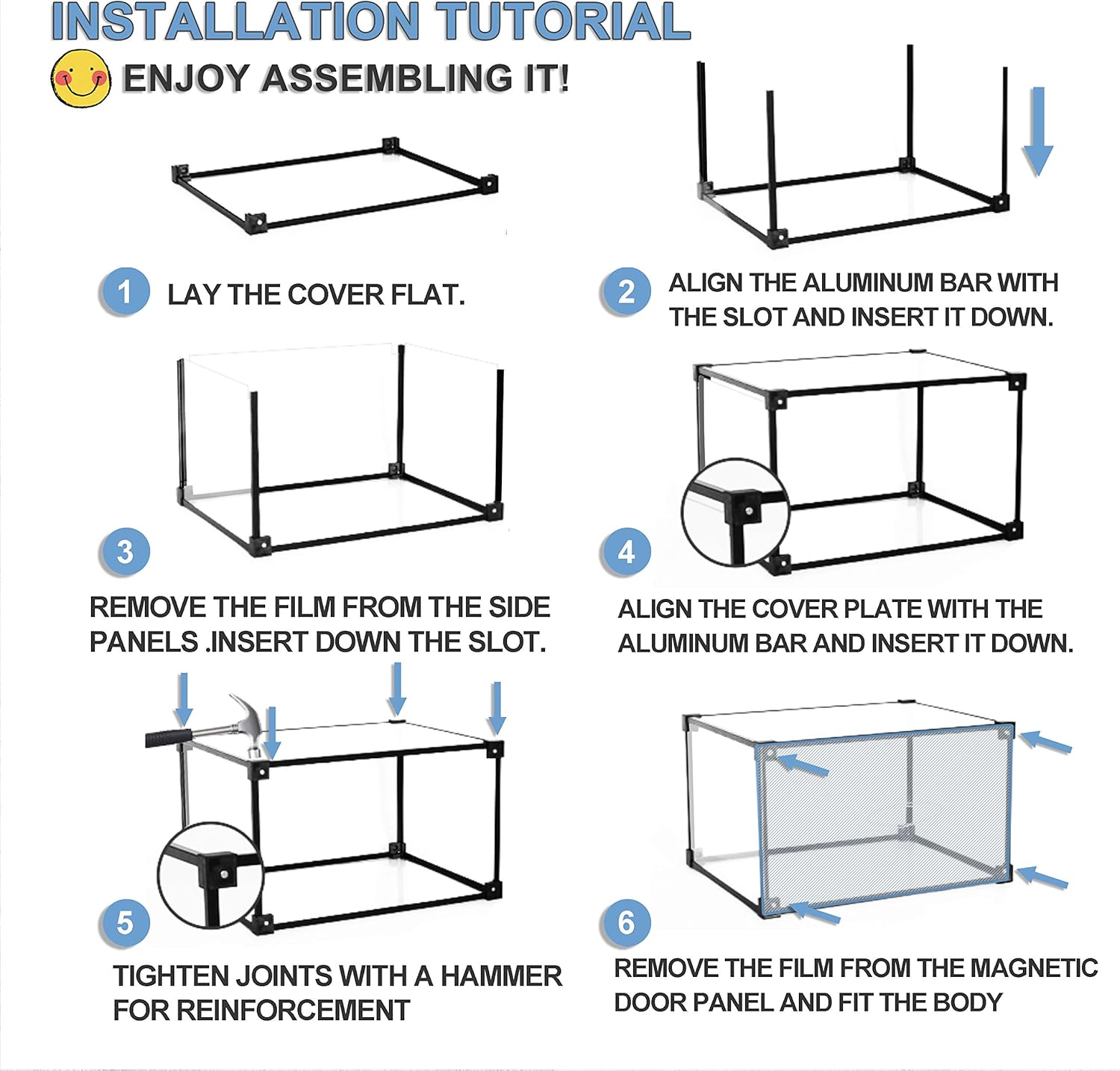 INSTALLATION TUTORIAL

ENJOY ASSEMBLING IT!

1 LAY THE COVER FLAT.

2 ALIGN THE ALUMINUM BAR WITH THE SLOT AND INSERT IT DOWN.

3

REMOVE THE FILM FROM THE SIDE PANELS .INSERT DOWN THE SLOT.

4

ALIGN THE COVER PLATE WITH THE ALUMINUM BAR AND INSERT IT DOWN.

5

TIGHTEN JOINTS WITH A HAMMER FOR REINFORCEMENT

6

REMOVE THE FILM FROM THE MAGNETIC DOOR PANEL AND FIT THE BODY