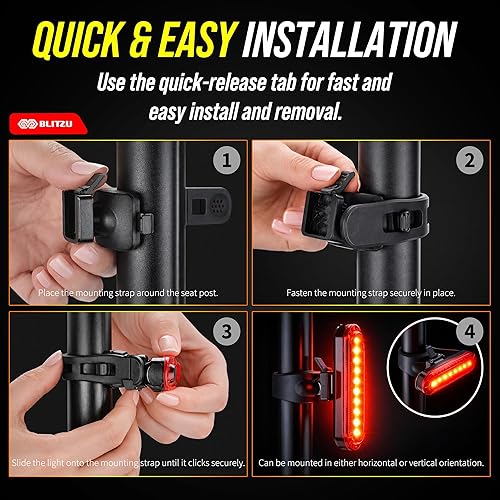 QUICK & EASY INSTALLATION

Use the quick-release tab for fast and easy install and removal.

BLITZU

1

Place the mounting strap around the seat post.

2

Fasten the mounting strap securely in place.

3

Slide the light onto the mounting strap until it clicks securely.

4

Can be mounted in either horizontal or vertical orientation.