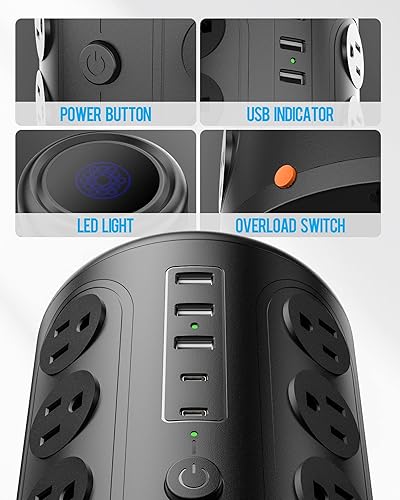 POWER BUTTON

USB INDICATOR

LED LIGHT

OVERLOAD SWITCH