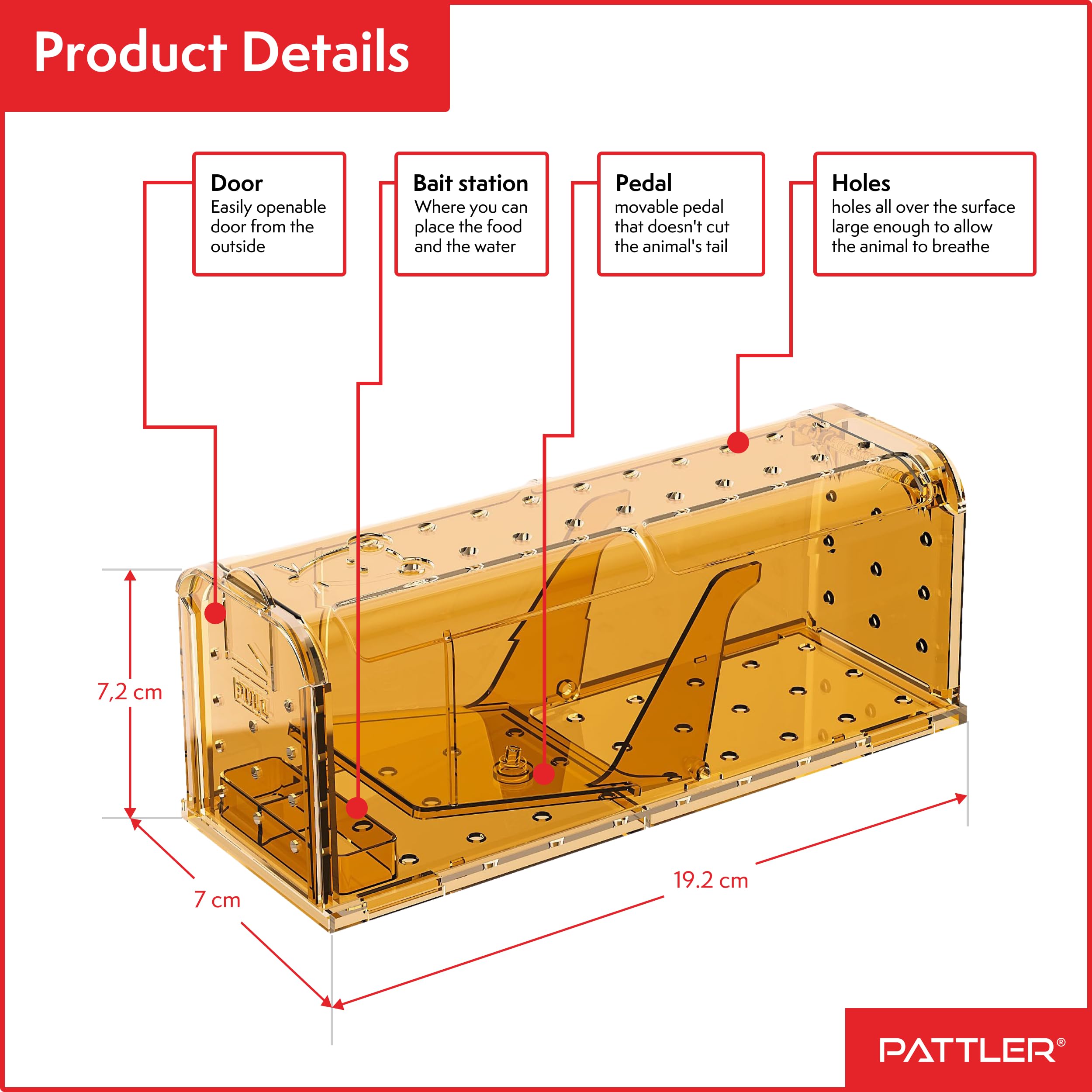 Product Details

Door
Easily openable door from the outside

Bait station
Where you can place the food and the water

Pedal
movable pedal that doesn't cut the animal's tail

Holes
holes all over the surface large enough to allow the animal to breathe

PULL

7,2 cm

7 cm

19.2 cm

PATTLER®