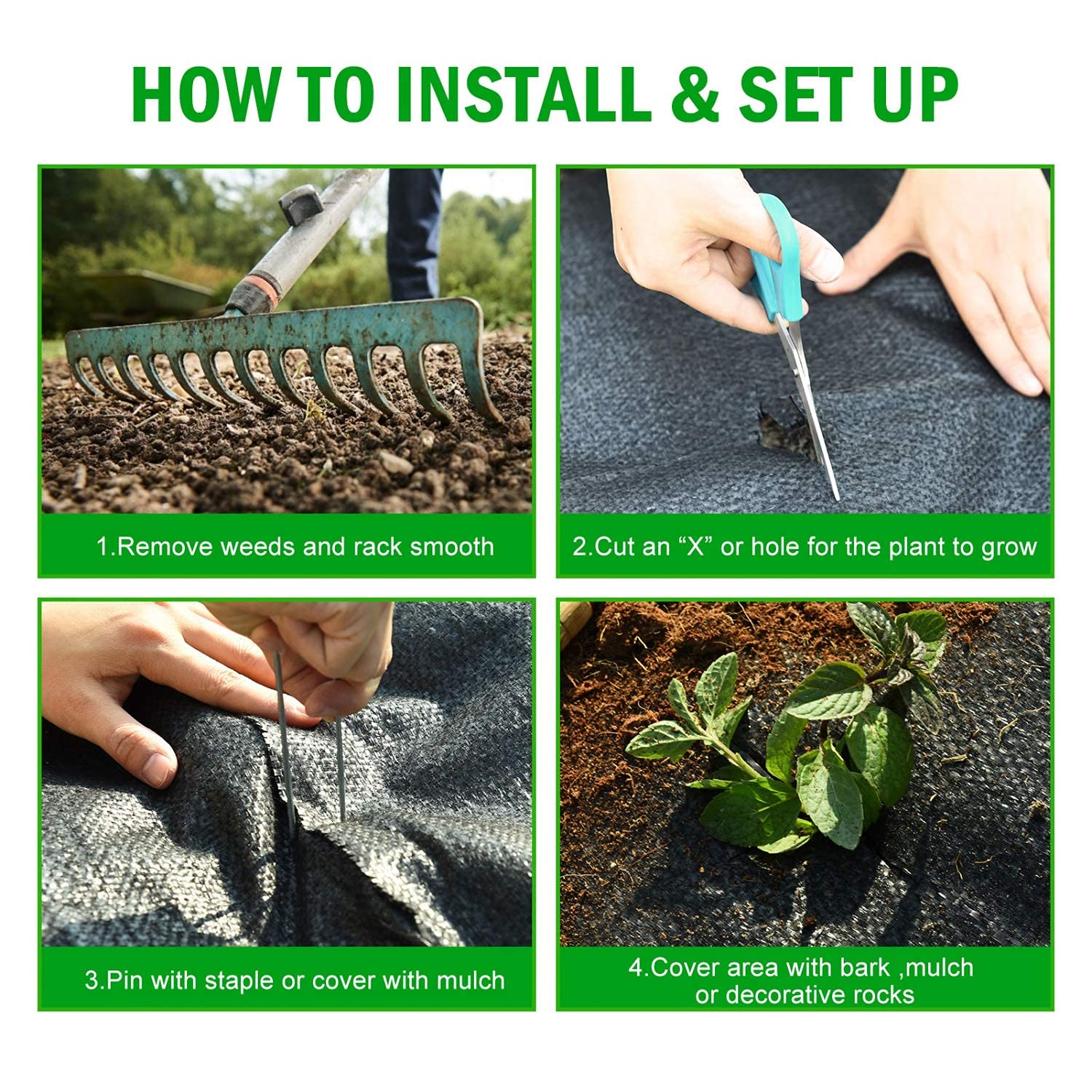 HOW TO INSTALL & SET UP

1.Remove weeds and rack smooth

2.Cut an “X” or hole for the plant to grow

3.Pin with staple or cover with mulch

4.Cover area with bark ,mulch or decorative rocks