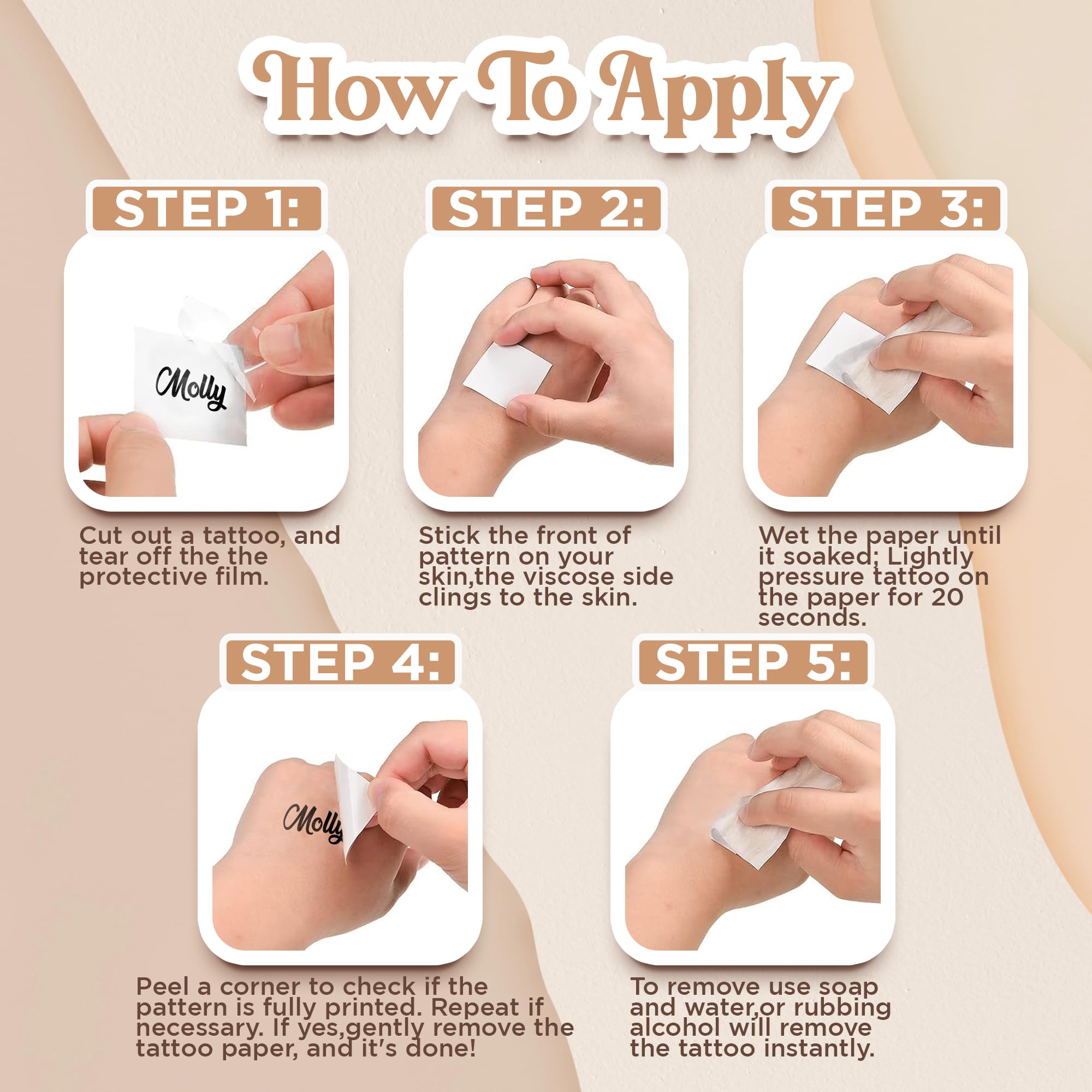 How To Apply

STEP 1:

Molly

Cut out a tattoo, and tear off the the protective film.

STEP 2:

Stick the front of pattern on your skin,the viscose side clings to the skin.

STEP 3:

Wet the paper until it soaked; Lightly pressure tattoo on the paper for 20 seconds.

STEP 4:

Molly

Peel a corner to check if the pattern is fully printed. Repeat if necessary. If yes,gently remove the tattoo paper, and it's done!

STEP 5:

To remove use soap and water,or rubbing alcohol will remove the tattoo instantly.