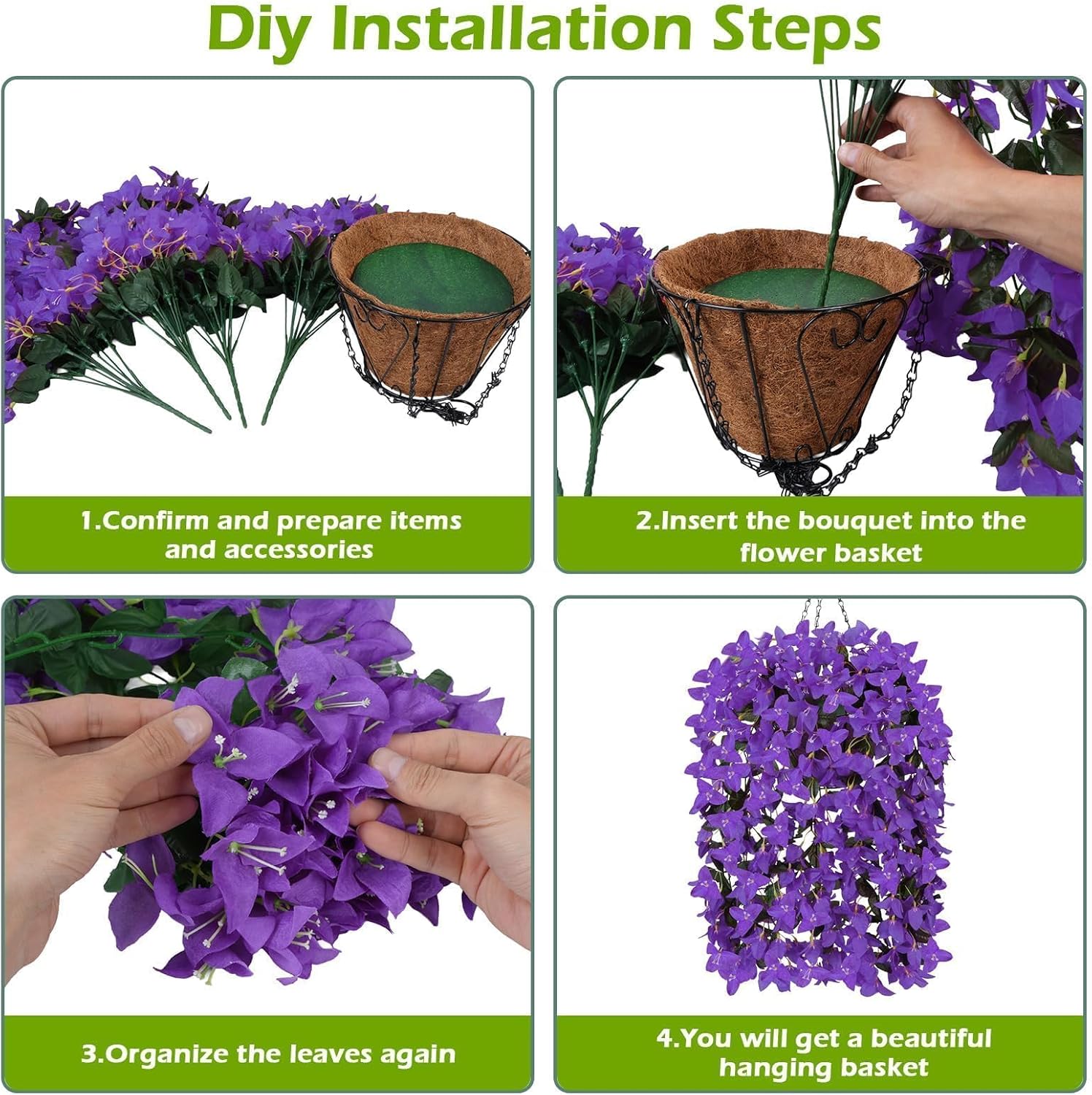 Diy Installation Steps

1.Confirm and prepare items and accessories

2.Insert the bouquet into the flower basket

3.Organize the leaves again

4.You will get a beautiful hanging basket