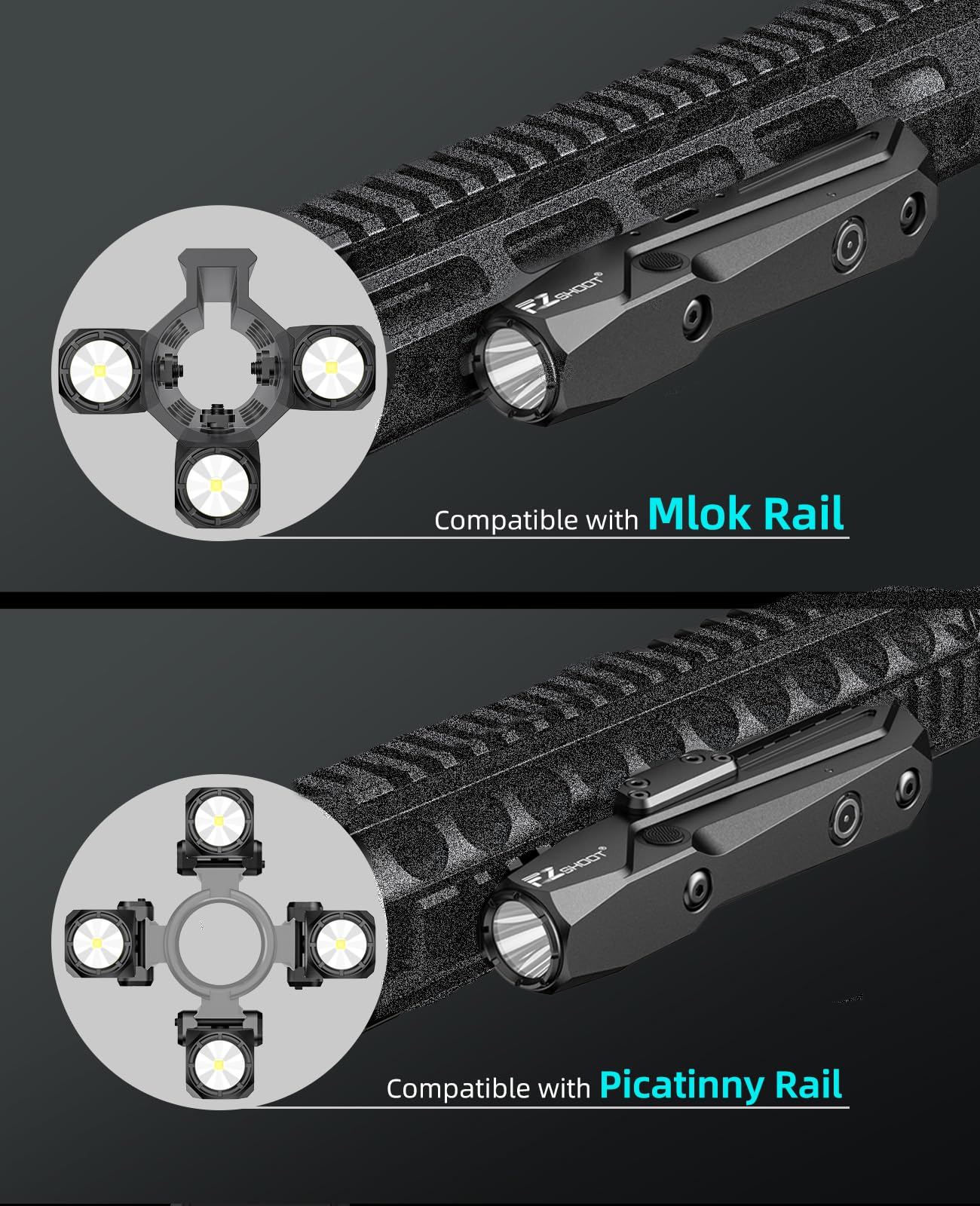 EZ SHOOT®

Compatible with Mlok Rail

EZ SHOOT®

Compatible with Picatinny Rail