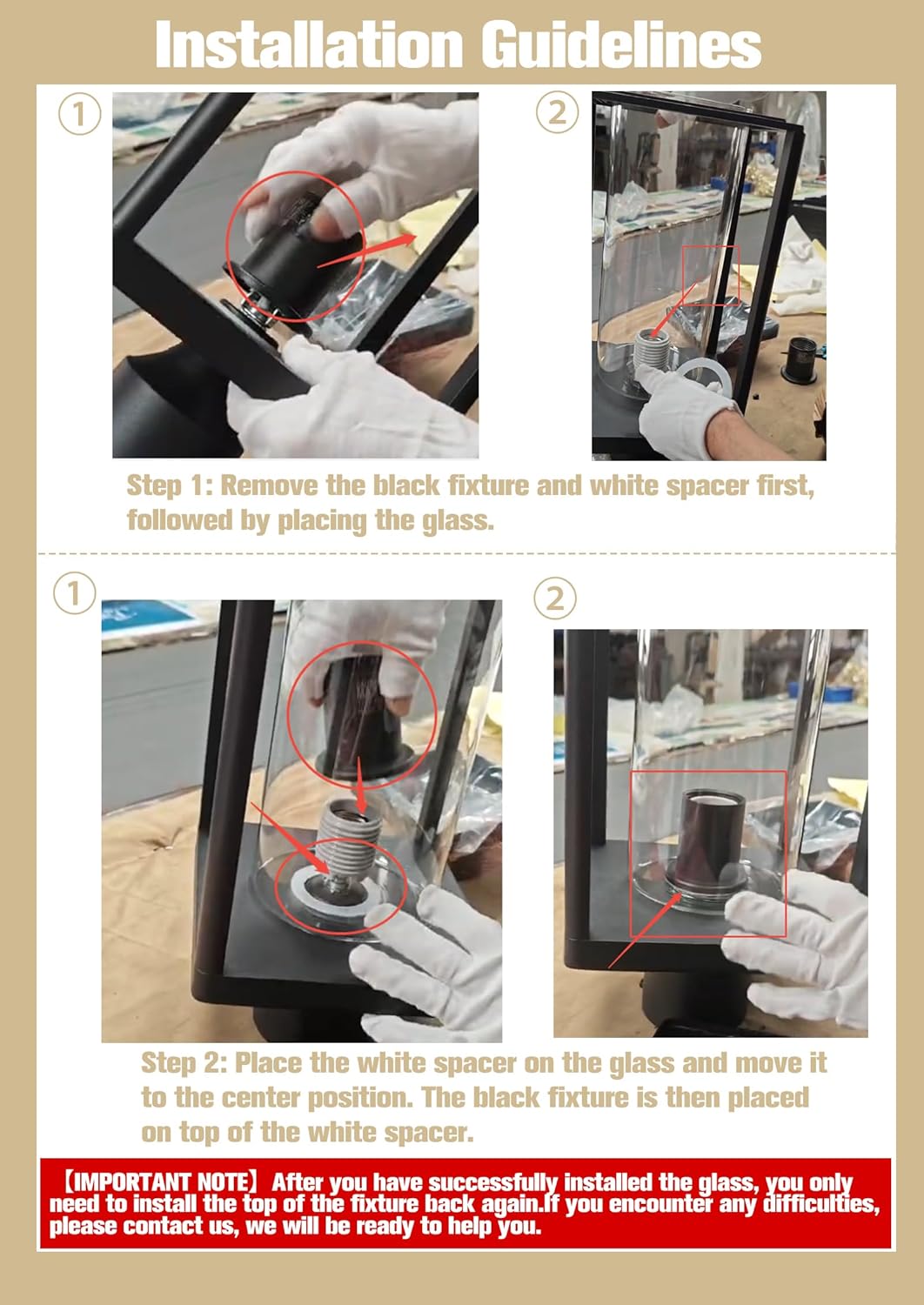 Installation Guidelines

①

②

Step 1: Remove the black fixture and white spacer first, followed by placing the glass.

①

②

Step 2: Place the white spacer on the glass and move it to the center position. The black fixture is then placed on top of the white spacer.

【IMPORTANT NOTE】After you have successfully installed the glass, you only need to install the top of the fixture back again.If you encounter any difficulties, please contact us, we will be ready to help you.