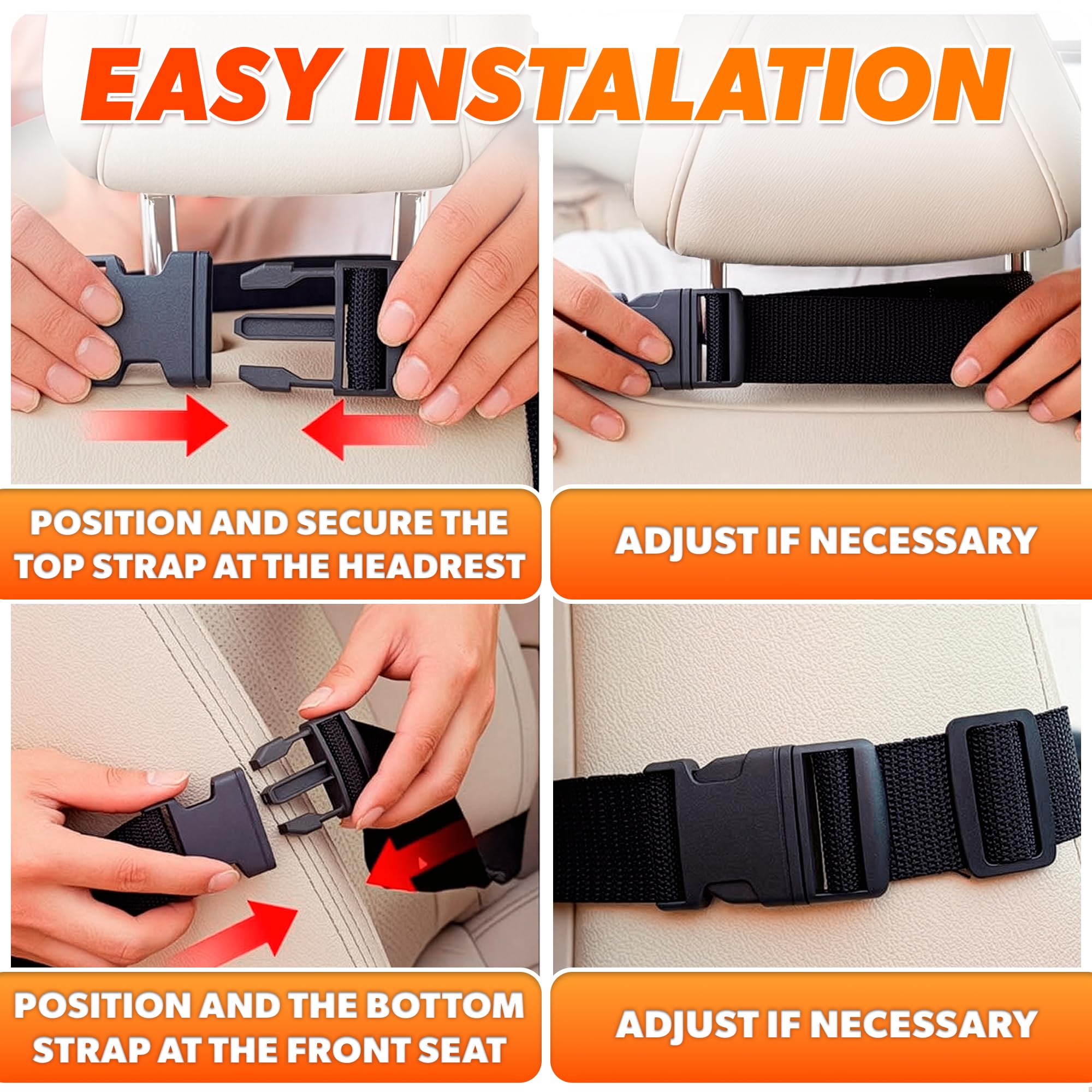 EASY INSTALATION

POSITION AND SECURE THE TOP STRAP AT THE HEADREST

ADJUST IF NECESSARY

POSITION AND THE BOTTOM STRAP AT THE FRONT SEAT

ADJUST IF NECESSARY