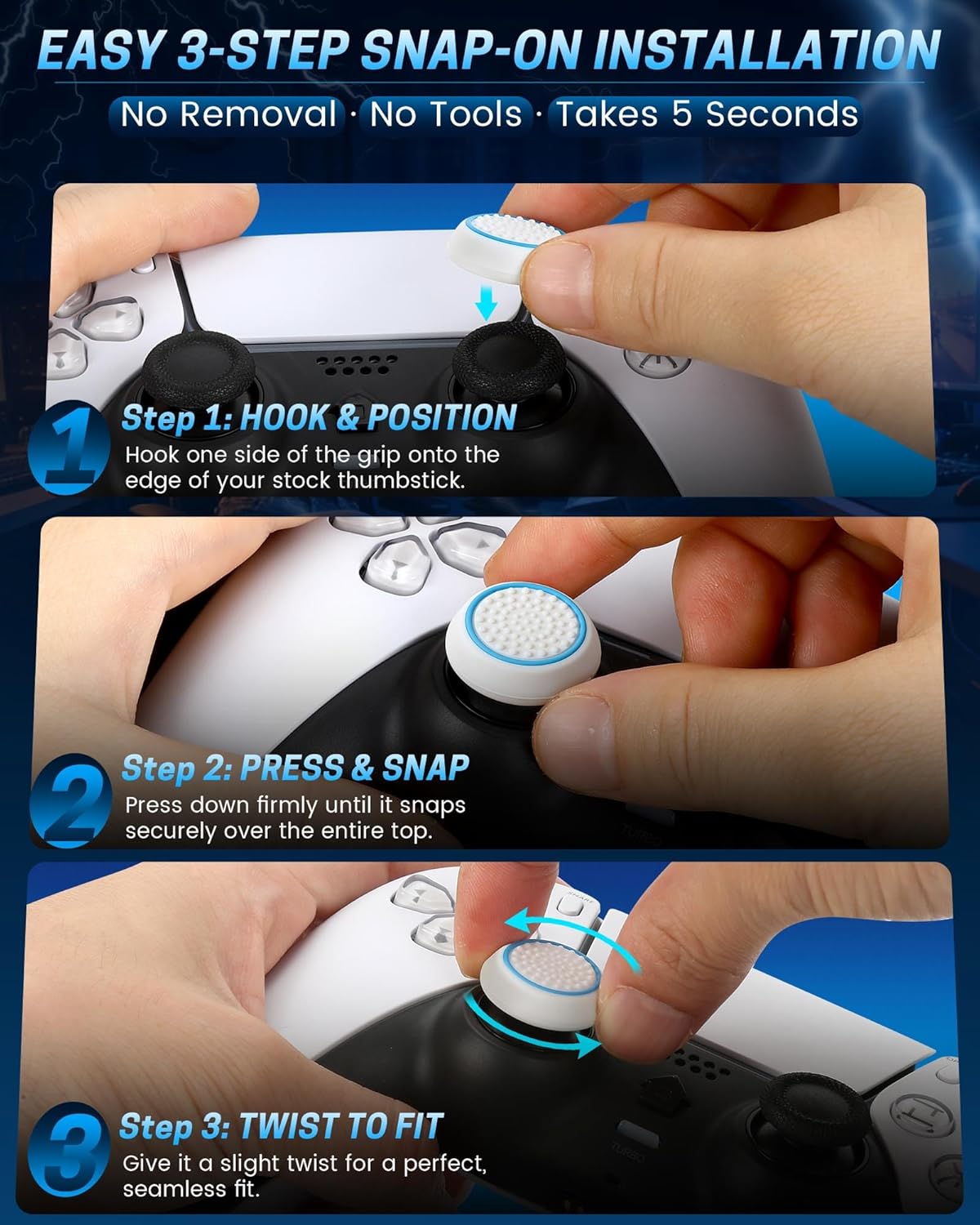 EASY 3-STEP SNAP-ON INSTALLATION

No Removal · No Tools · Takes 5 Seconds

1

Step 1: HOOK & POSITION

Hook one side of the grip onto the edge of your stock thumbstick.

2

Step 2: PRESS & SNAP

Press down firmly until it snaps securely over the entire top.

SHARE

3

Step 3: TWIST TO FIT

Give it a slight twist for a perfect, seamless fit.