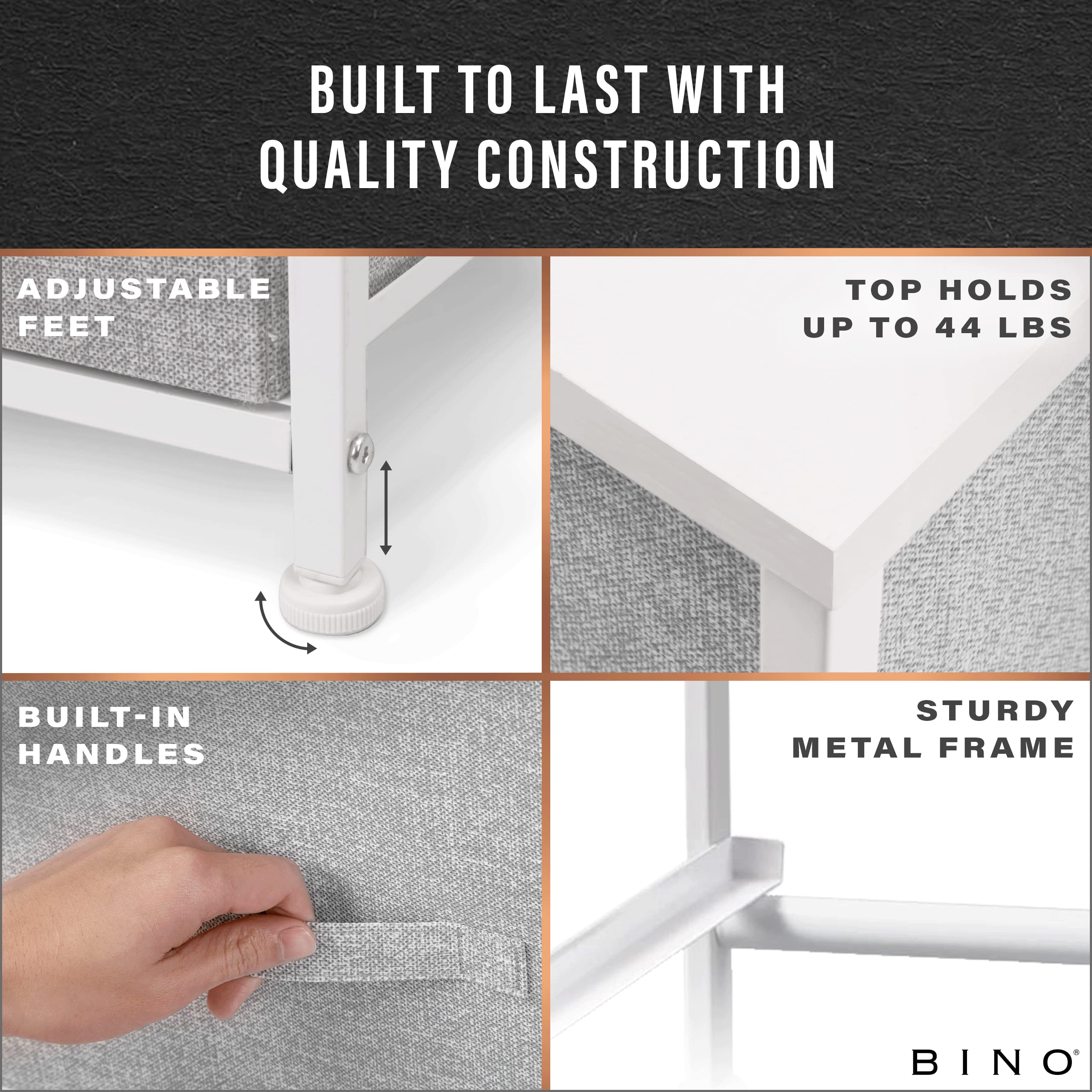 BUILT TO LAST WITH QUALITY CONSTRUCTION

ADJUSTABLE FEET

TOP HOLDS UP TO 44 LBS

BUILT-IN HANDLES

STURDY METAL FRAME

BINO®