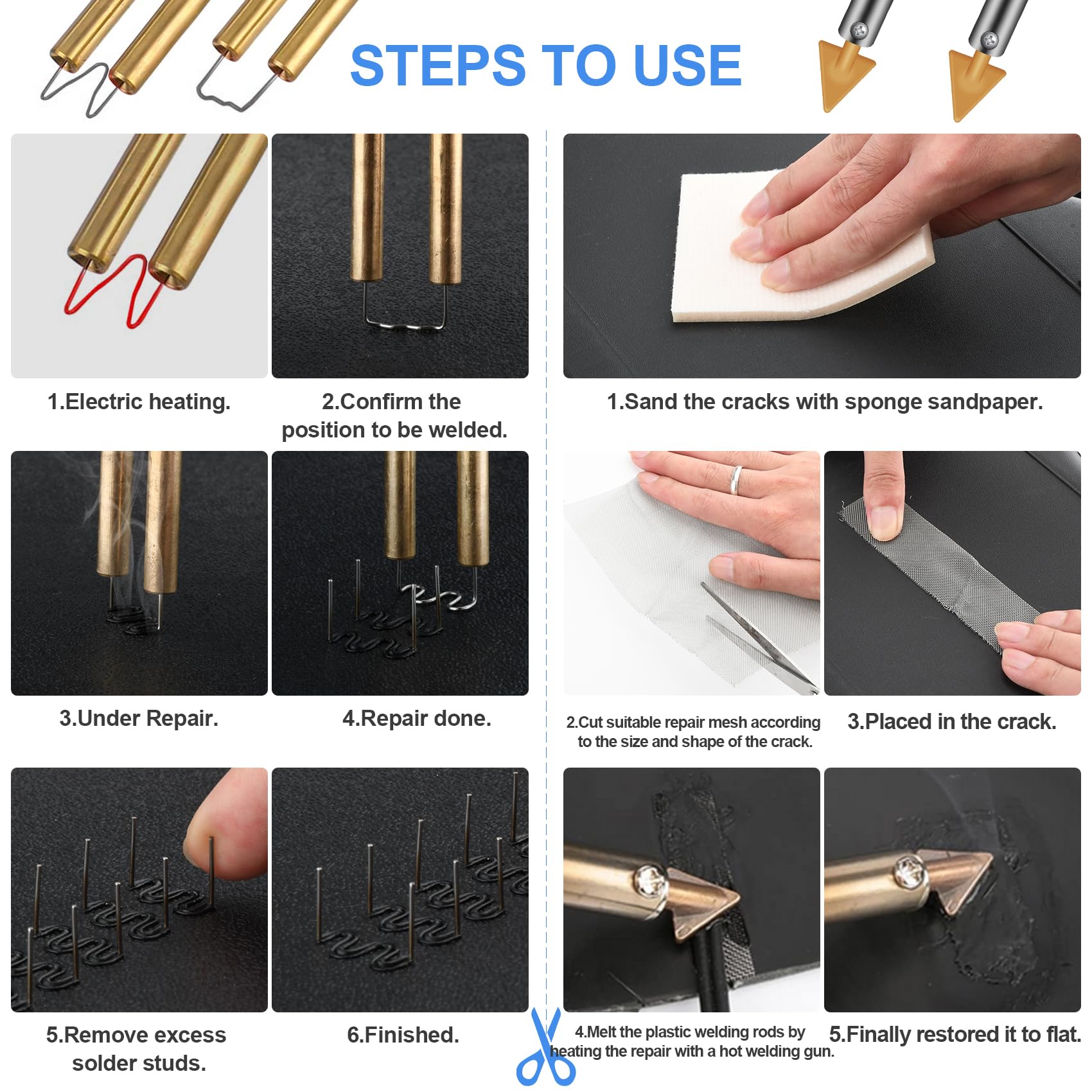 STEPS TO USE

1.Electric heating.

2.Confirm the position to be welded.

3.Under Repair.

4.Repair done.

5.Remove excess solder studs.

6.Finished.

1.Sand the cracks with sponge sandpaper.

2.Cut suitable repair mesh according to the size and shape of the crack.

3.Placed in the crack.

4.Melt the plastic welding rods by heating the repair with a hot welding gun.

5.Finally restored it to flat.