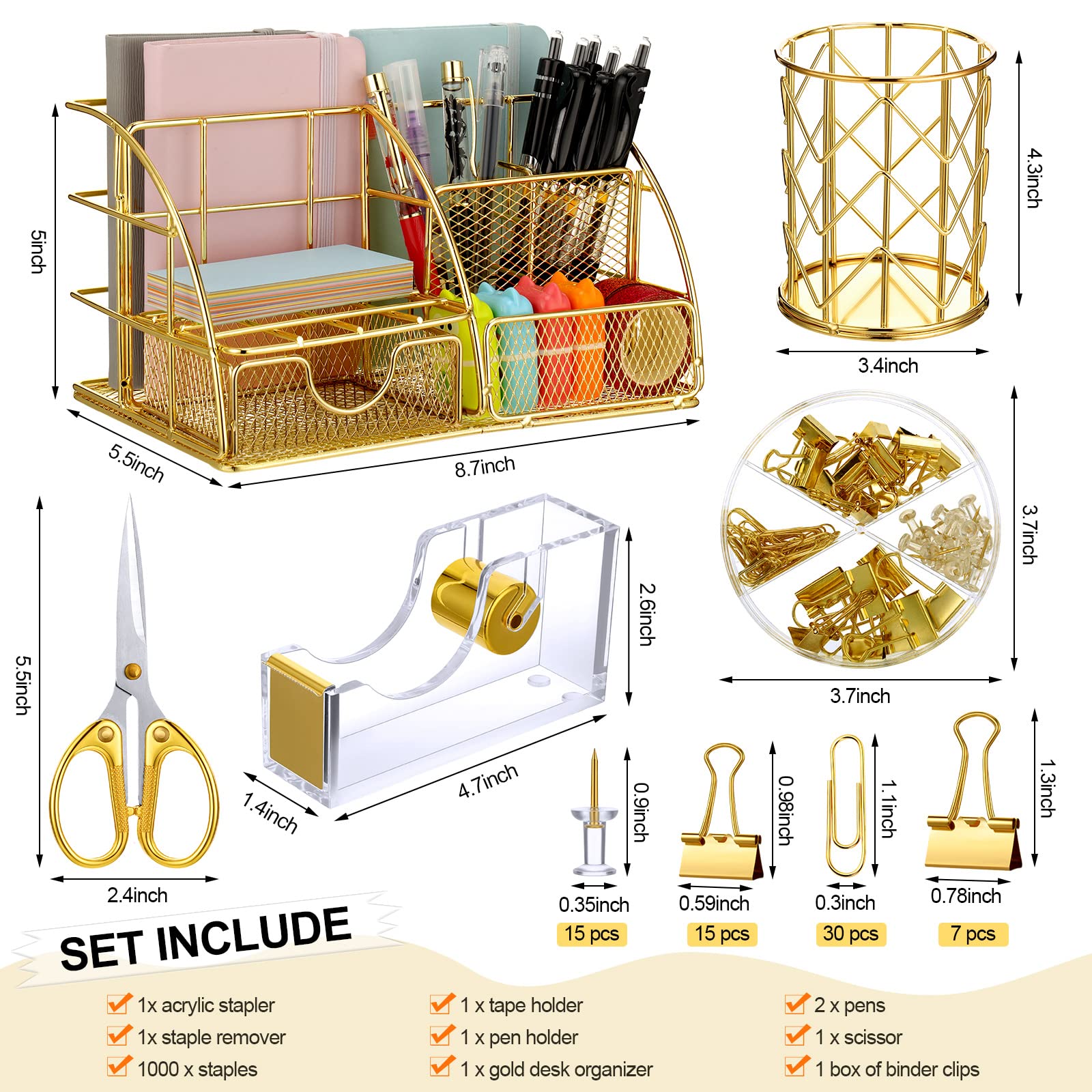 5inch

5.5inch

8.7inch

4.3inch

3.4inch

3.7inch

3.7inch

5.5inch

2.4inch

2.6inch

1.4inch

4.7inch

0.9inch

0.35inch

15 pcs

0.98inch

0.59inch

15 pcs

1.1inch

0.3inch

30 pcs

1.3inch

0.78inch

7 pcs

SET INCLUDE

1x acrylic stapler
1x staple remover
1000 x staples

1 x tape holder
1 x pen holder
1 x gold desk organizer

2 x pens
1 x scissor
1 box of binder clips