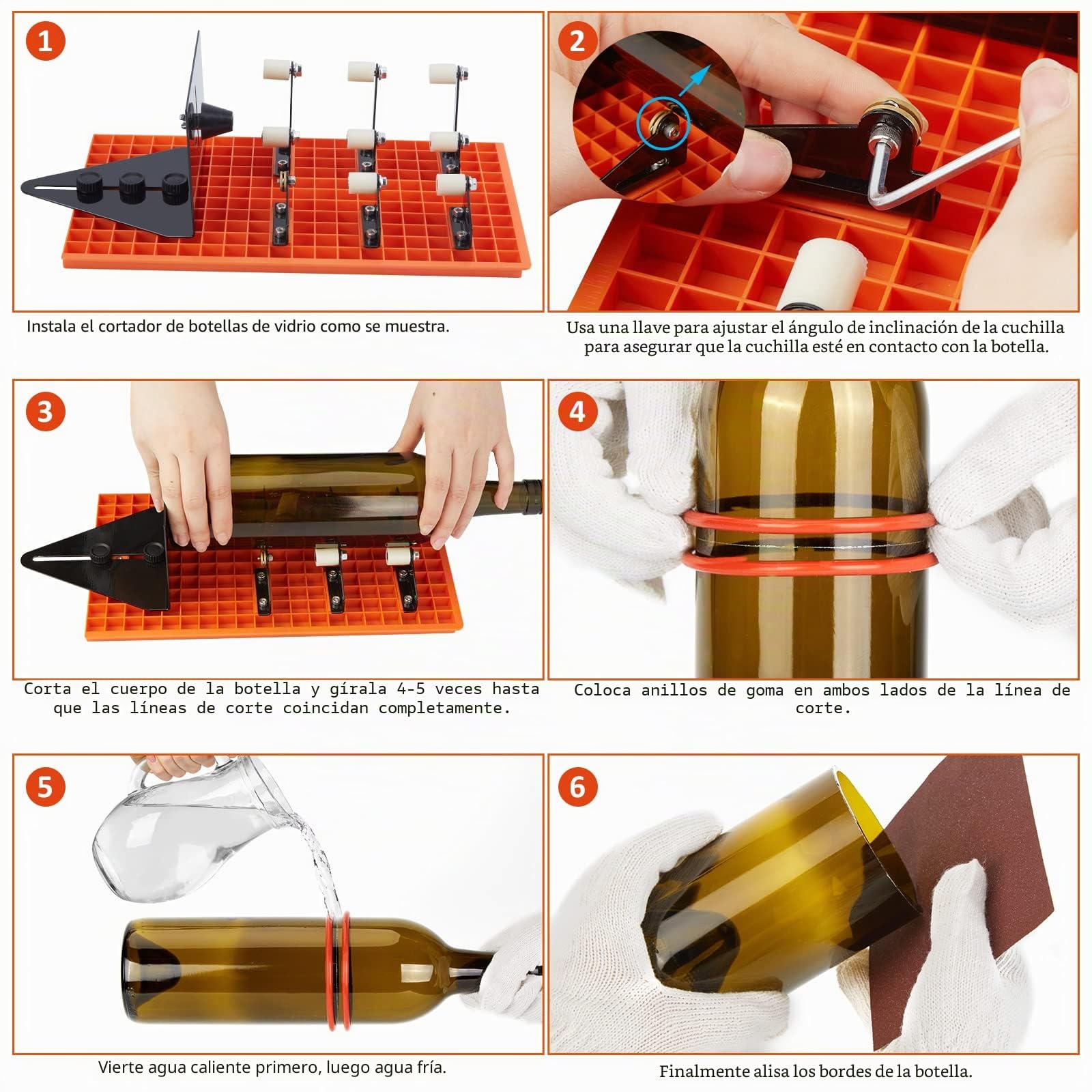 1

Instala el cortador de botellas de vidrio como se muestra.

2

Usa una llave para ajustar el ángulo de inclinación de la cuchilla para asegurar que la cuchilla esté en contacto con la botella.

3

Corta el cuerpo de la botella y gírala 4-5 veces hasta que las líneas de corte coincidan completamente.

4

Coloca anillos de goma en ambos lados de la línea de corte.

5

Vierte agua caliente primero, luego agua fría.

6

Finalmente alisa los bordes de la botella.