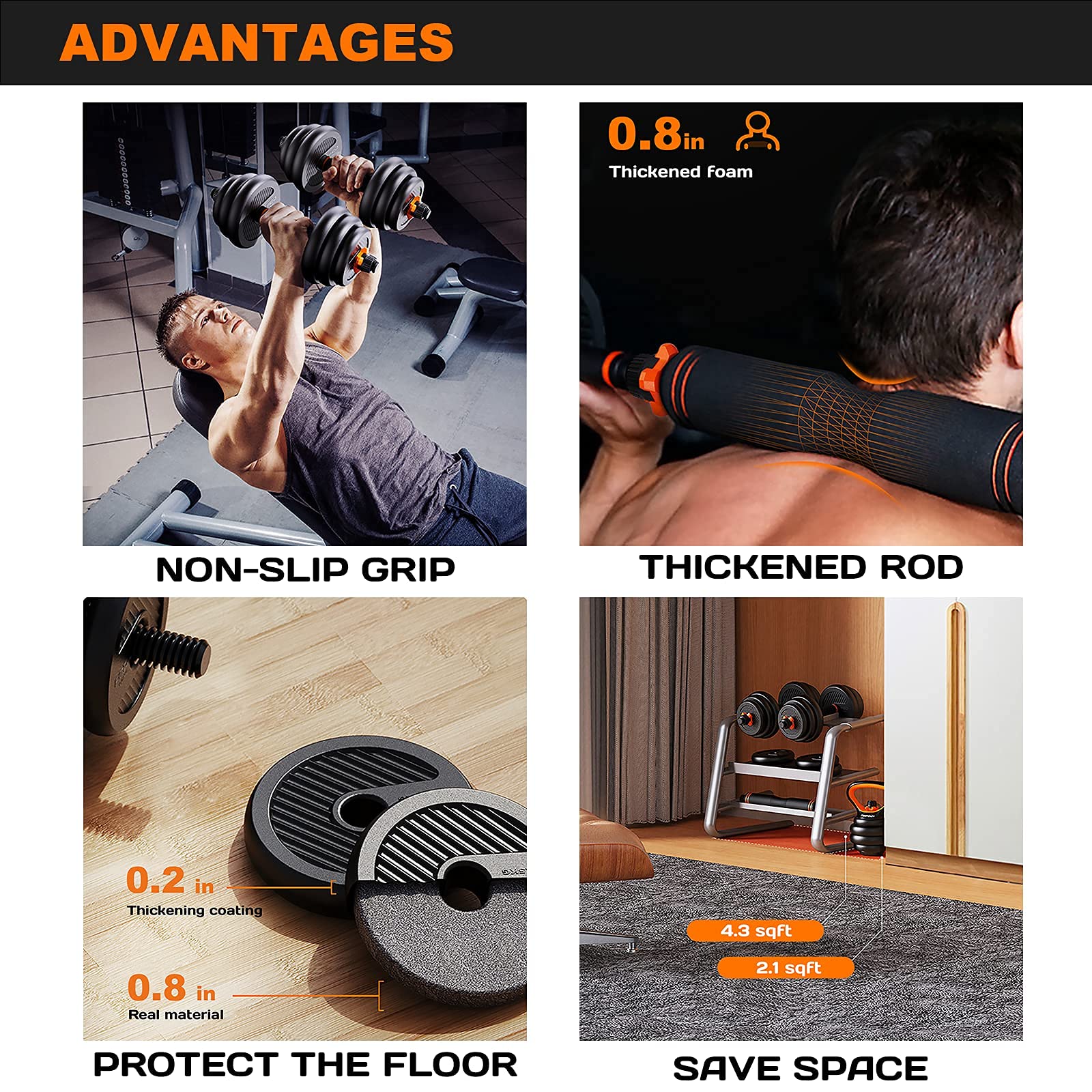 ADVANTAGES

NON-SLIP GRIP

0.8in

Thickened foam

THICKENED ROD

0.2 in

Thickening coating

0.8 in

Real material

PROTECT THE FLOOR

4.3 sqft

2.1 sqft

SAVE SPACE