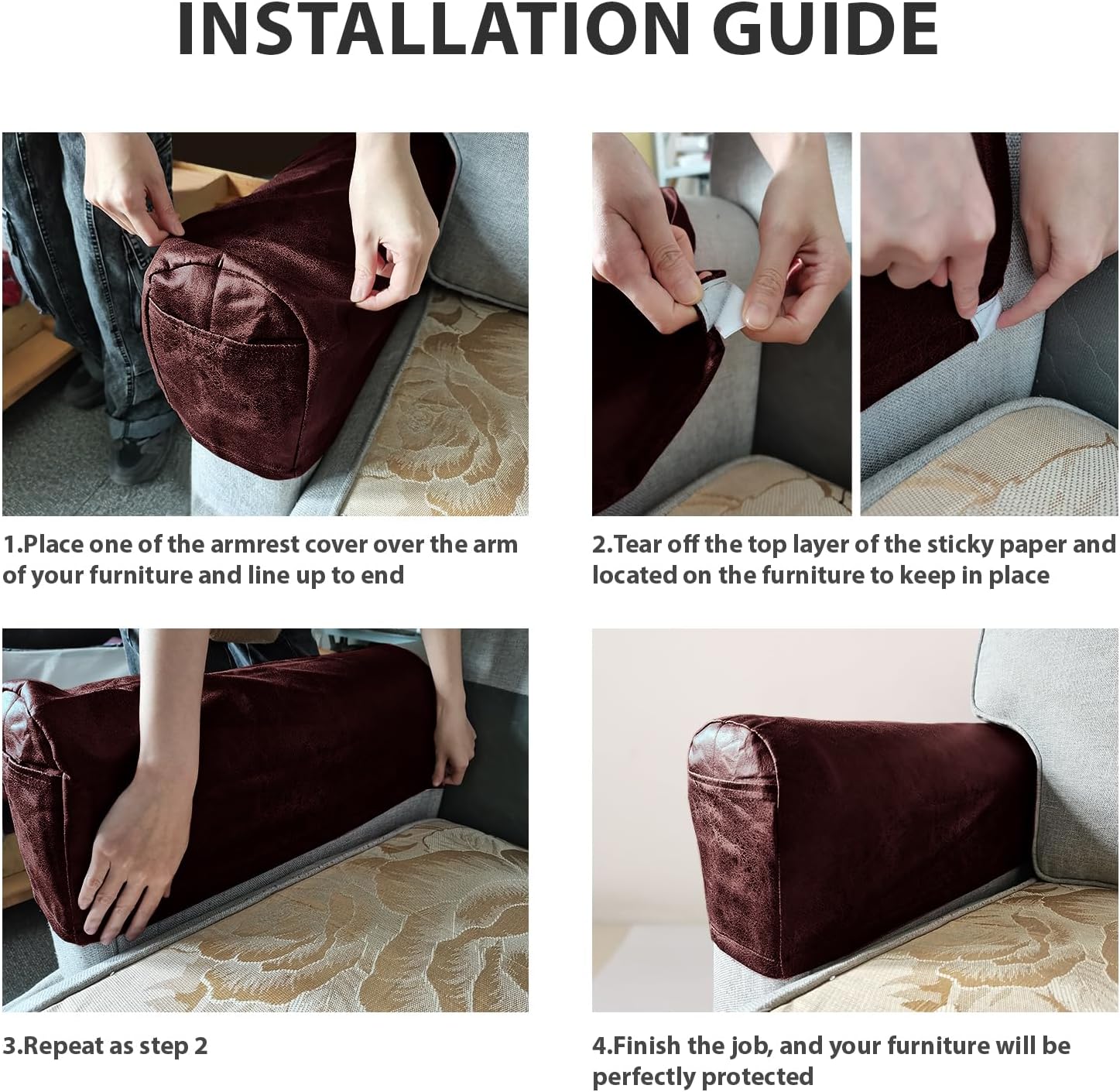 INSTALLATION GUIDE

1.Place one of the armrest cover over the arm of your furniture and line up to end

2.Tear off the top layer of the sticky paper and located on the furniture to keep in place

3.Repeat as step 2

4.Finish the job, and your furniture will be perfectly protected