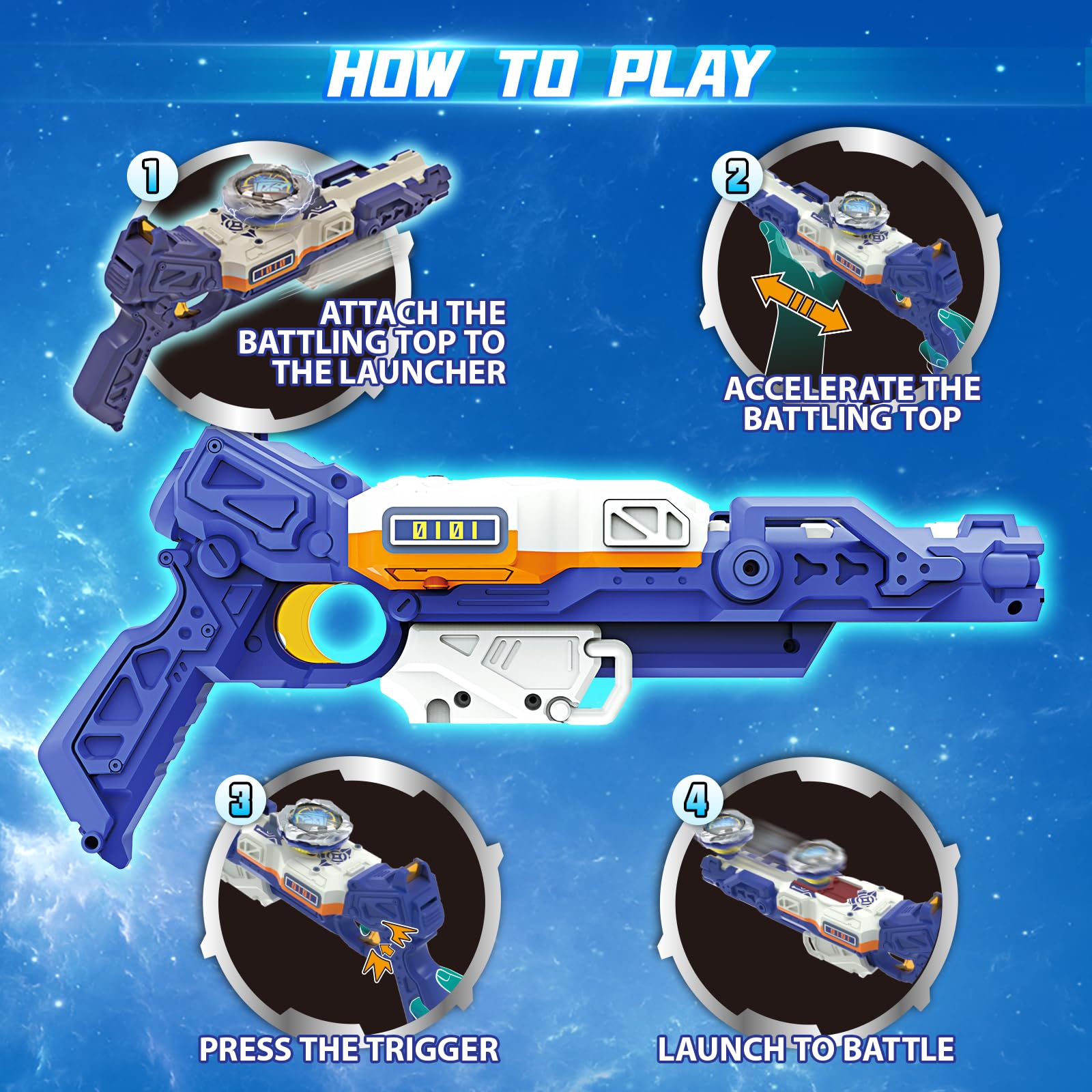 HOW TO PLAY

1

ATTACH THE BATTLING TOP TO THE LAUNCHER

2

ACCELERATE THE BATTLING TOP

0101

3

PRESS THE TRIGGER

4

LAUNCH TO BATTLE