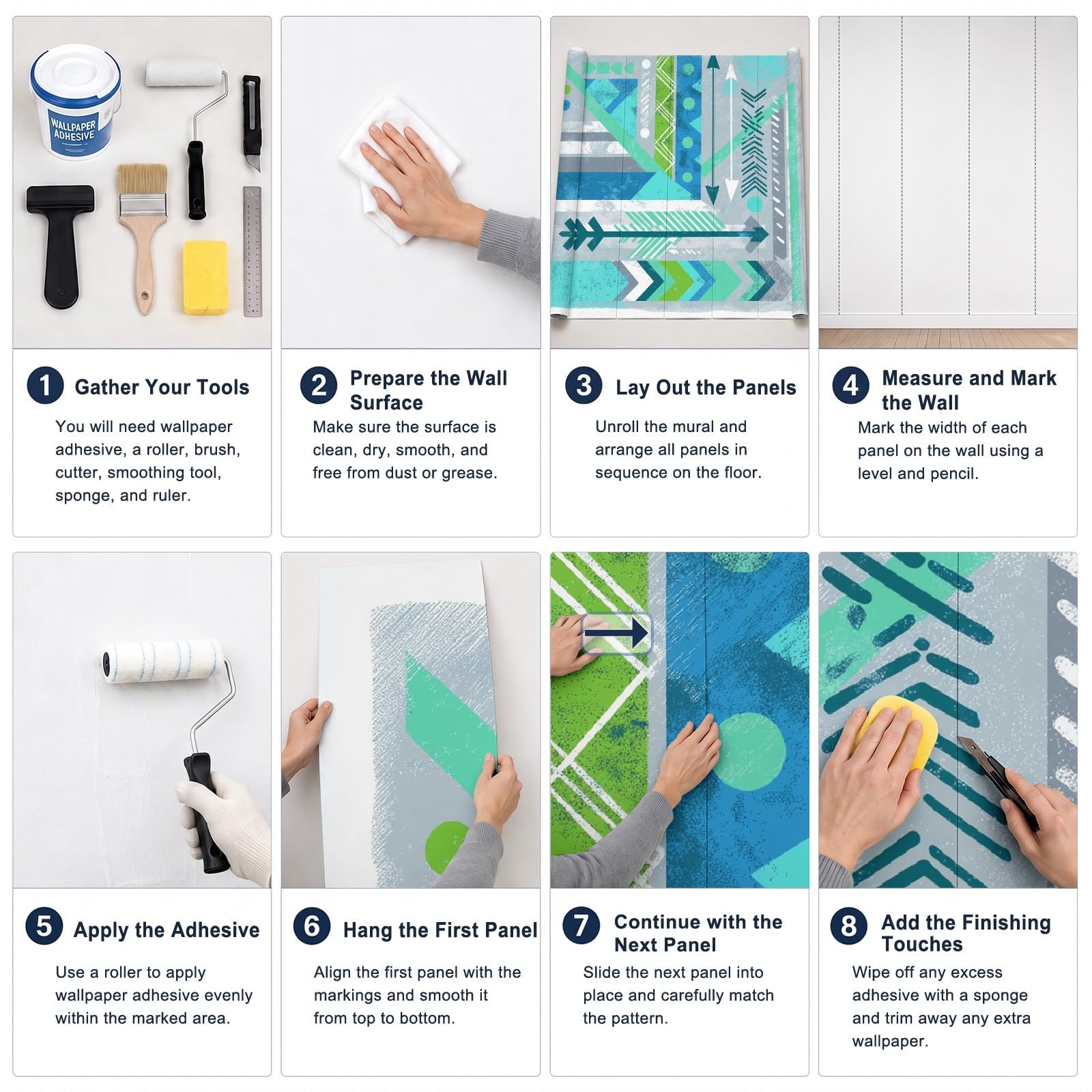 WALLPAPER ADHESIVE

1 Gather Your Tools
You will need wallpaper adhesive, a roller, brush, cutter, smoothing tool, sponge, and ruler.

2 Prepare the Wall Surface
Make sure the surface is clean, dry, smooth, and free from dust or grease.

3 Lay Out the Panels
Unroll the mural and arrange all panels in sequence on the floor.

4 Measure and Mark the Wall
Mark the width of each panel on the wall using a level and pencil.

5 Apply the Adhesive
Use a roller to apply wallpaper adhesive evenly within the marked area.

6 Hang the First Panel
Align the first panel with the markings and smooth it from top to bottom.

7 Continue with the Next Panel
Slide the next panel into place and carefully match the pattern.

8 Add the Finishing Touches
Wipe off any excess adhesive with a sponge and trim away any extra wallpaper.