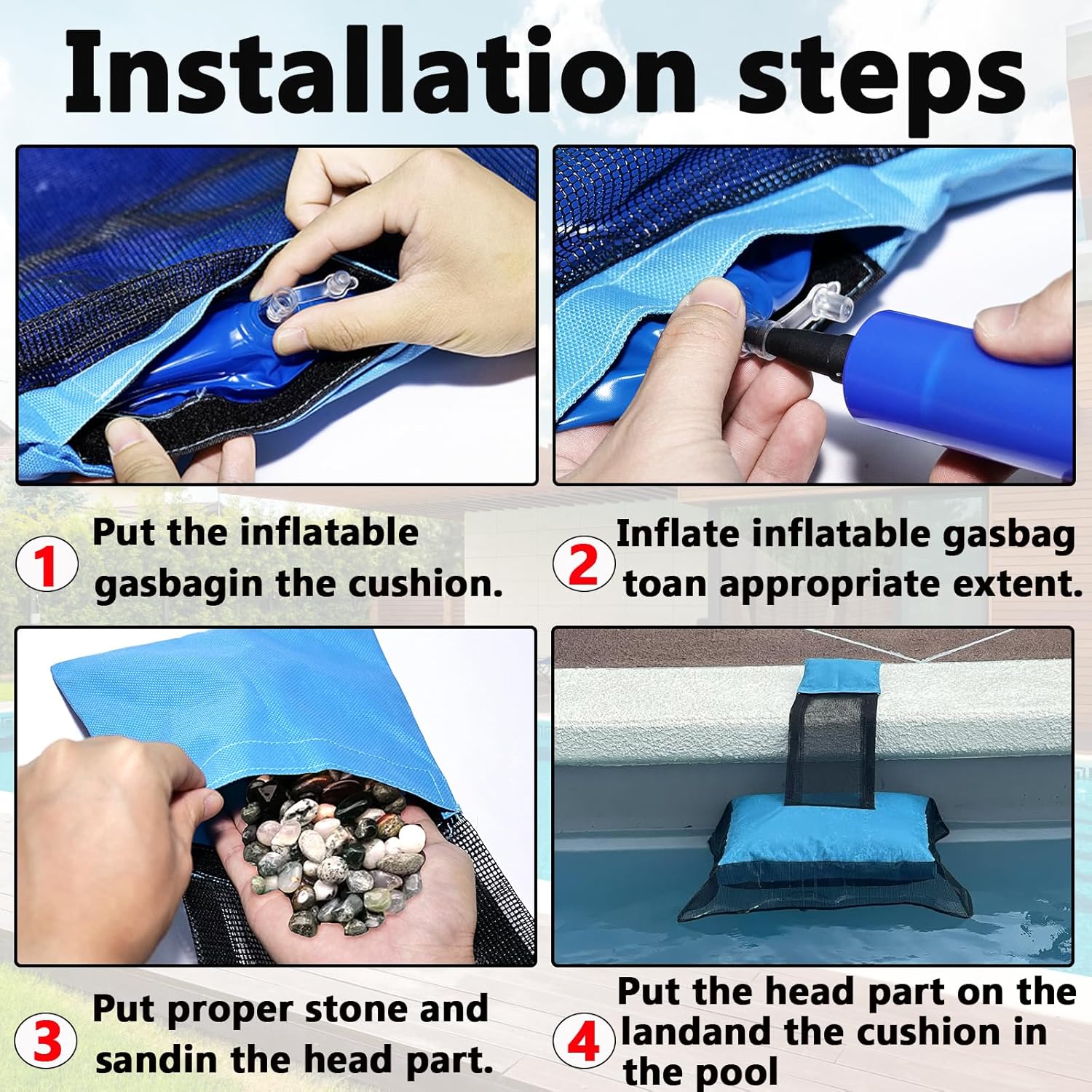 Installation steps

1 Put the inflatable gasbagin the cushion.

2 Inflate inflatable gasbag toan appropriate extent.

3 Put proper stone and sandin the head part.

4 Put the head part on the landand the cushion in the pool