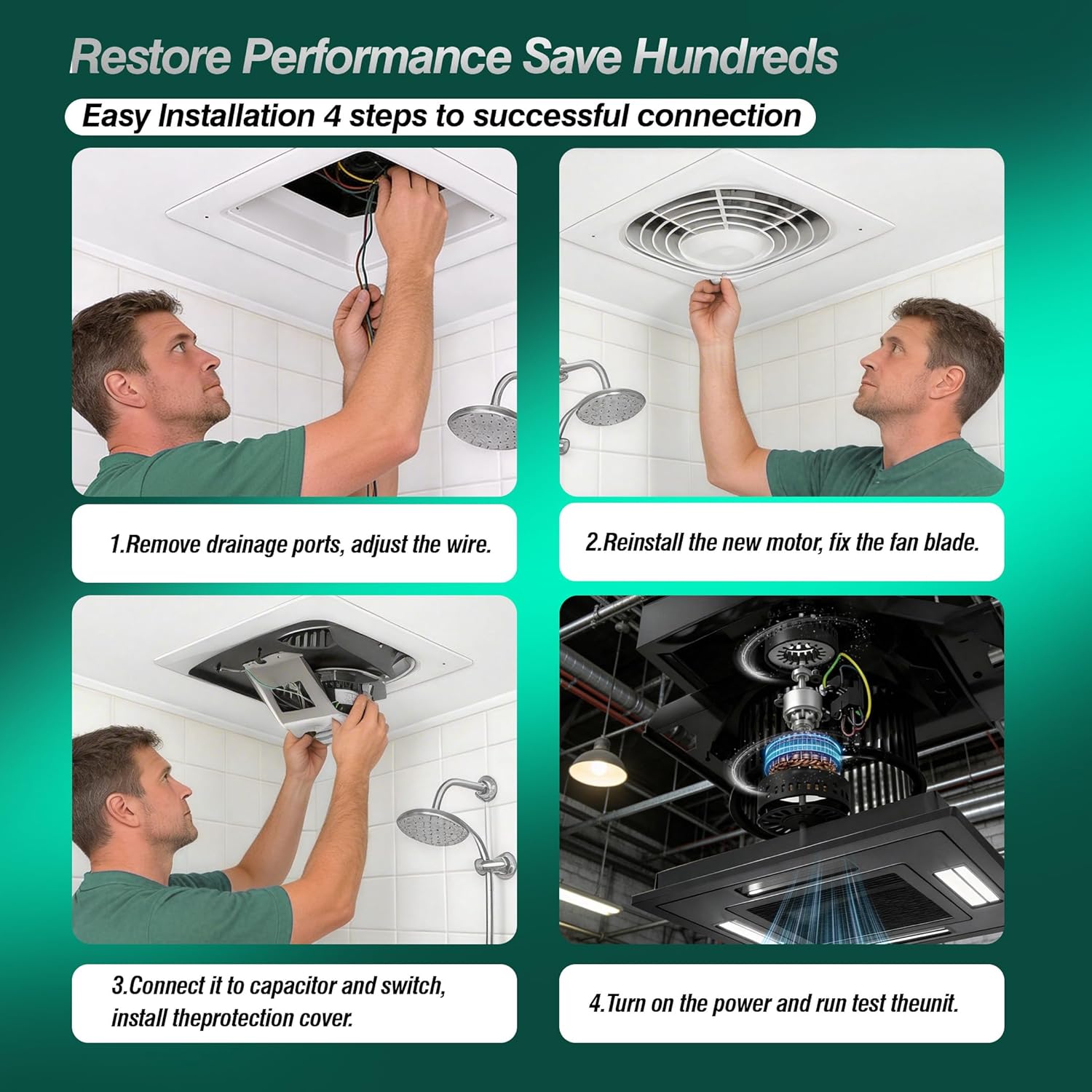 Restore Performance Save Hundreds

Easy Installation 4 steps to successful connection

1.Remove drainage ports, adjust the wire.

2.Reinstall the new motor, fix the fan blade.

3.Connect it to capacitor and switch, install theprotection cover.

4.Turn on the power and run test theunit.