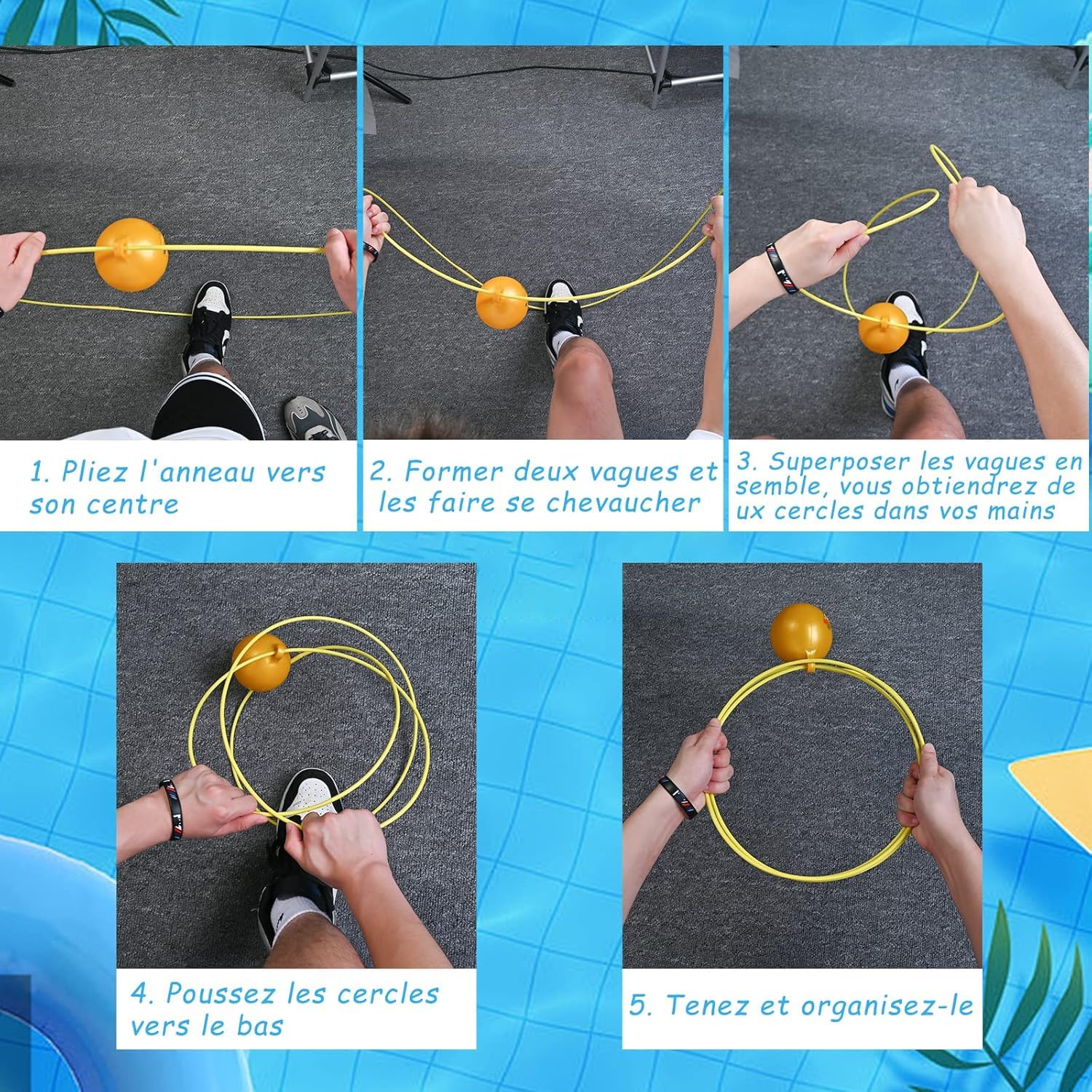 1. Pliez l'anneau vers son centre

2. Former deux vagues et les faire se chevaucher

3. Superposer les vagues en semble, vous obtiendrez de ux cercles dans vos mains

4. Poussez les cercles vers le bas

5. Tenez et organisez-le