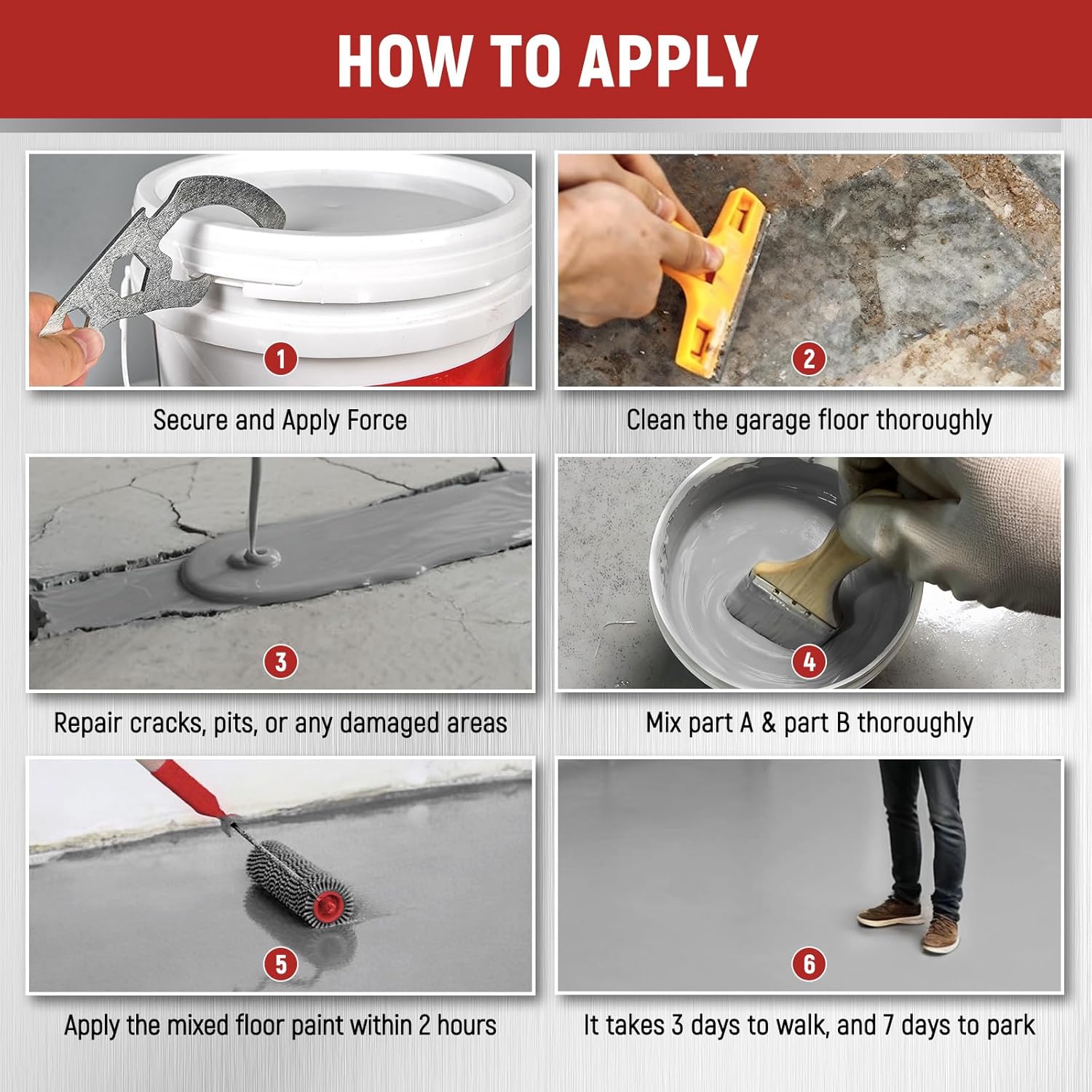 HOW TO APPLY

1

Secure and Apply Force

2

Clean the garage floor thoroughly

3

Repair cracks, pits, or any damaged areas

4

Mix part A & part B thoroughly

5

Apply the mixed floor paint within 2 hours

6

It takes 3 days to walk, and 7 days to park