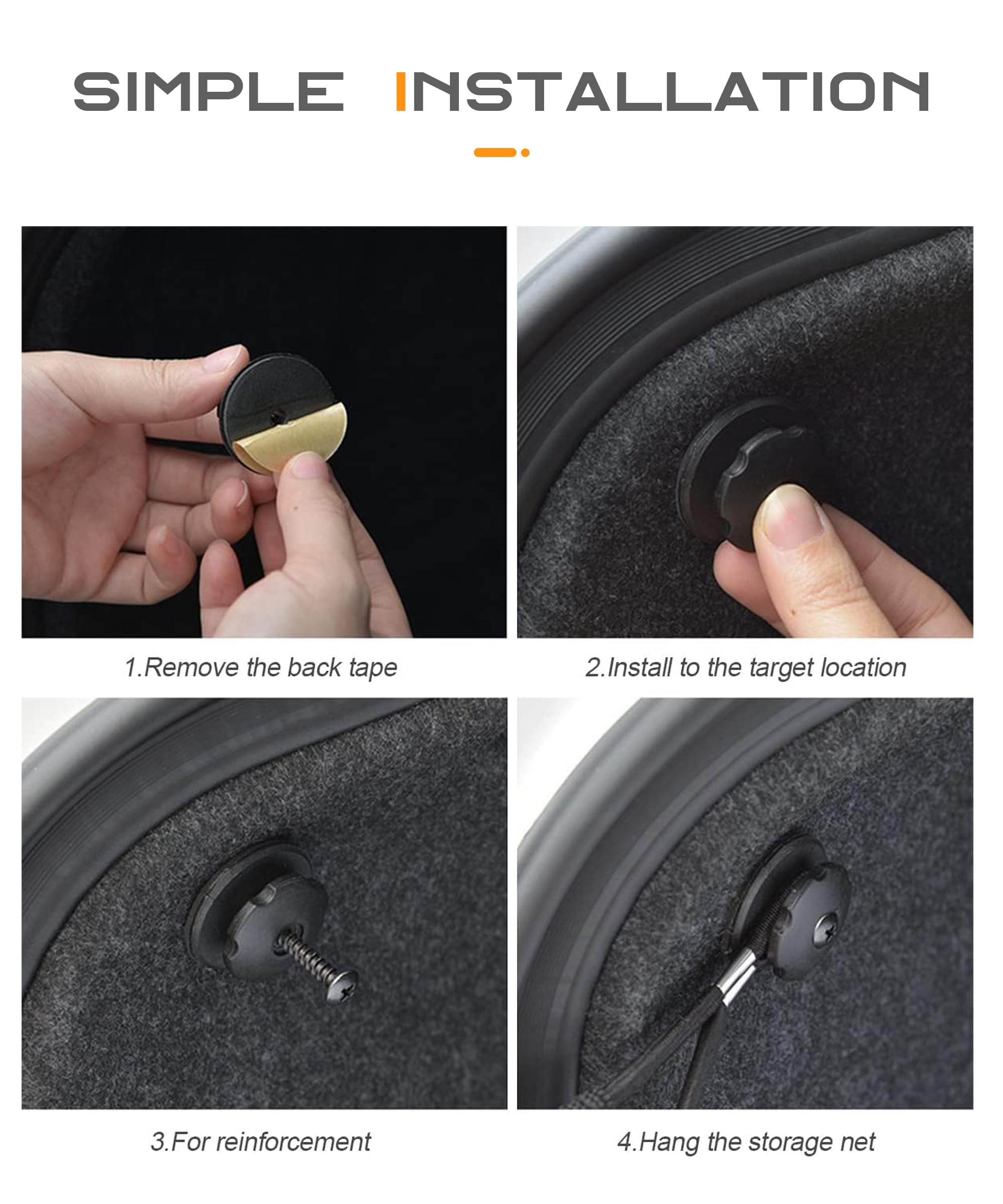 SIMPLE INSTALLATION

1.Remove the back tape

2.Install to the target location

3.For reinforcement

4.Hang the storage net