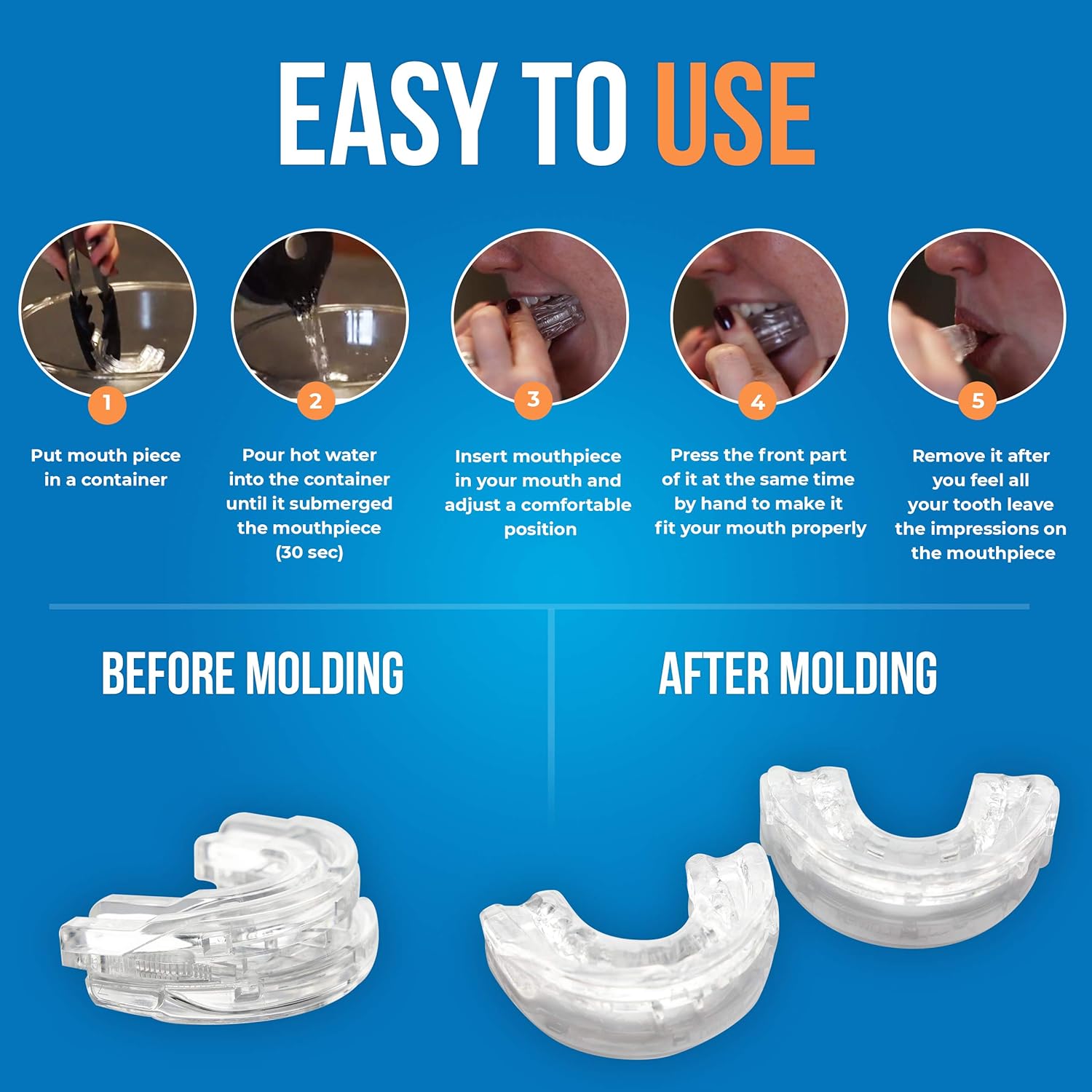 EASY TO USE

1

Put mouth piece in a container

2

Pour hot water into the container until it submerged the mouthpiece (30 sec)

3

Insert mouthpiece in your mouth and adjust a comfortable position

4

Press the front part of it at the same time by hand to make it fit your mouth properly

5

Remove it after you feel all your tooth leave the impressions on the mouthpiece

BEFORE MOLDING

AFTER MOLDING