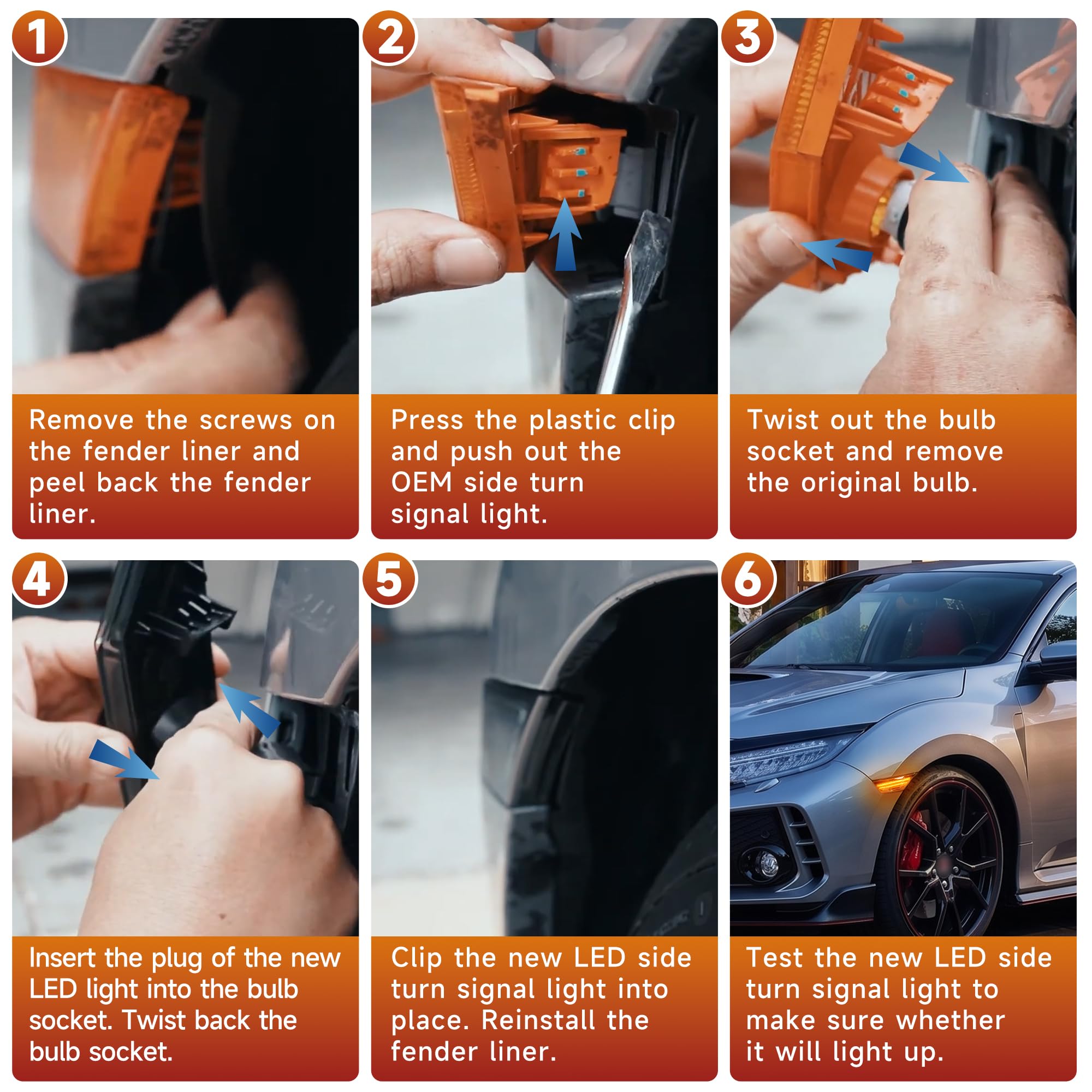 1

Remove the screws on the fender liner and peel back the fender liner.

2

Press the plastic clip and push out the OEM side turn signal light.

3

Twist out the bulb socket and remove the original bulb.

4

Insert the plug of the new LED light into the bulb socket. Twist back the bulb socket.

5

Clip the new LED side turn signal light into place. Reinstall the fender liner.

6

Test the new LED side turn signal light to make sure whether it will light up.