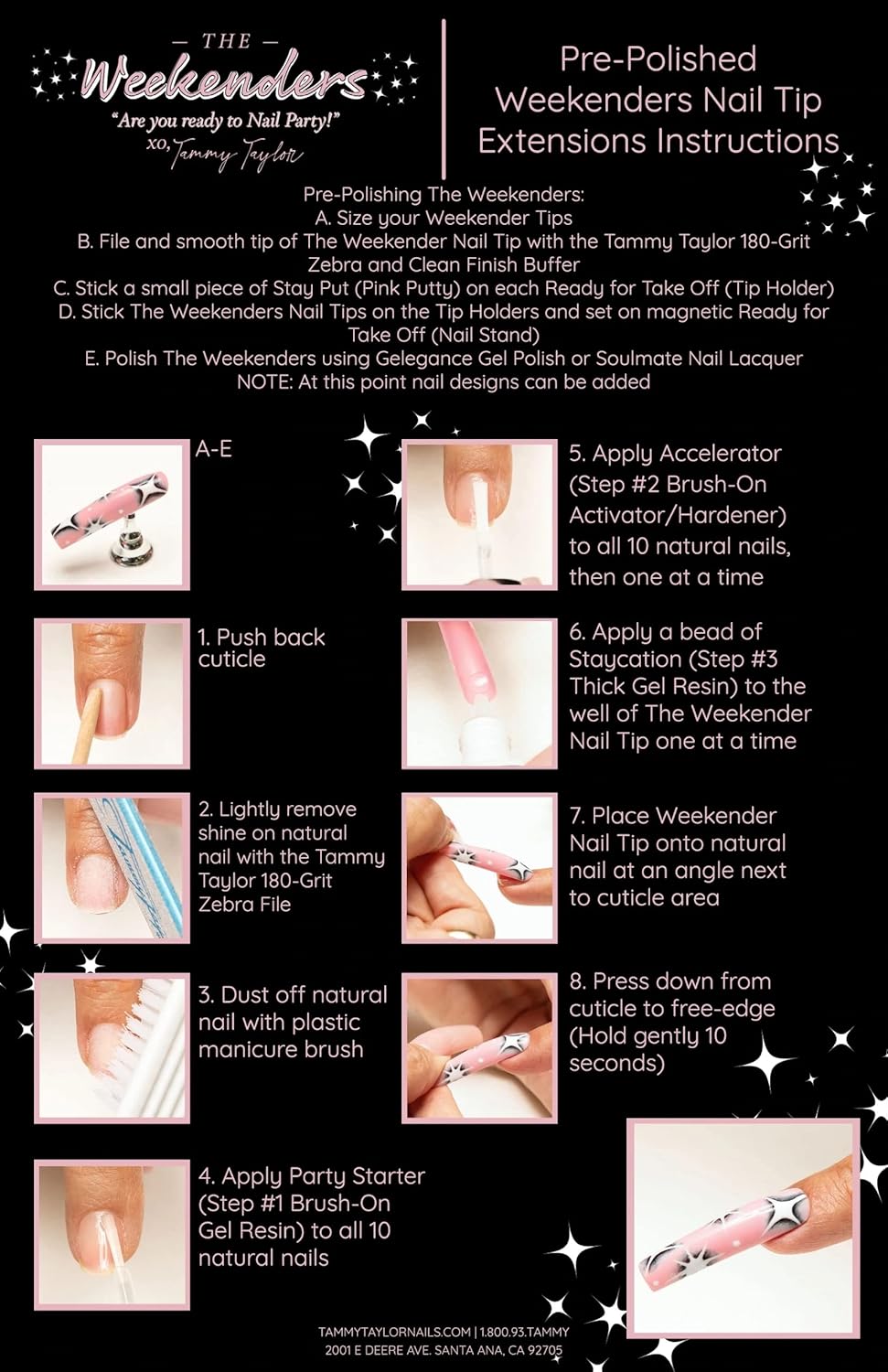 — THE —
Weekenders
"Are you ready to Nail Party!"
xo, Tammy Taylor

Pre-Polished Weekenders Nail Tip Extensions Instructions

Pre-Polishing The Weekenders:
A. Size your Weekender Tips
B. File and smooth tip of The Weekender Nail Tip with the Tammy Taylor 180-Grit Zebra and Clean Finish Buffer
C. Stick a small piece of Stay Put (Pink Putty) on each Ready for Take Off (Tip Holder)
D. Stick The Weekenders Nail Tips on the Tip Holders and set on magnetic Ready for Take Off (Nail Stand)
E. Polish The Weekenders using Gelegance Gel Polish or Soulmate Nail Lacquer
NOTE: At this point nail designs can be added

A-E

1. Push back cuticle

2. Lightly remove shine on natural nail with the Tammy Taylor 180-Grit Zebra File

3. Dust off natural nail with plastic manicure brush

4. Apply Party Starter (Step #1 Brush-On Gel Resin) to all 10 natural nails

5. Apply Accelerator (Step #2 Brush-On Activator/Hardener) to all 10 natural nails, then one at a time

6. Apply a bead of Staycation (Step #3 Thick Gel Resin) to the well of The Weekender Nail Tip one at a time

7. Place Weekender Nail Tip onto natural nail at an angle next to cuticle area

8. Press down from cuticle to free-edge (Hold gently 10 seconds)

TAMMYTAYLORNAILS.COM | 1.800.93.TAMMY
2001 E DEERE AVE. SANTA ANA, CA 92705