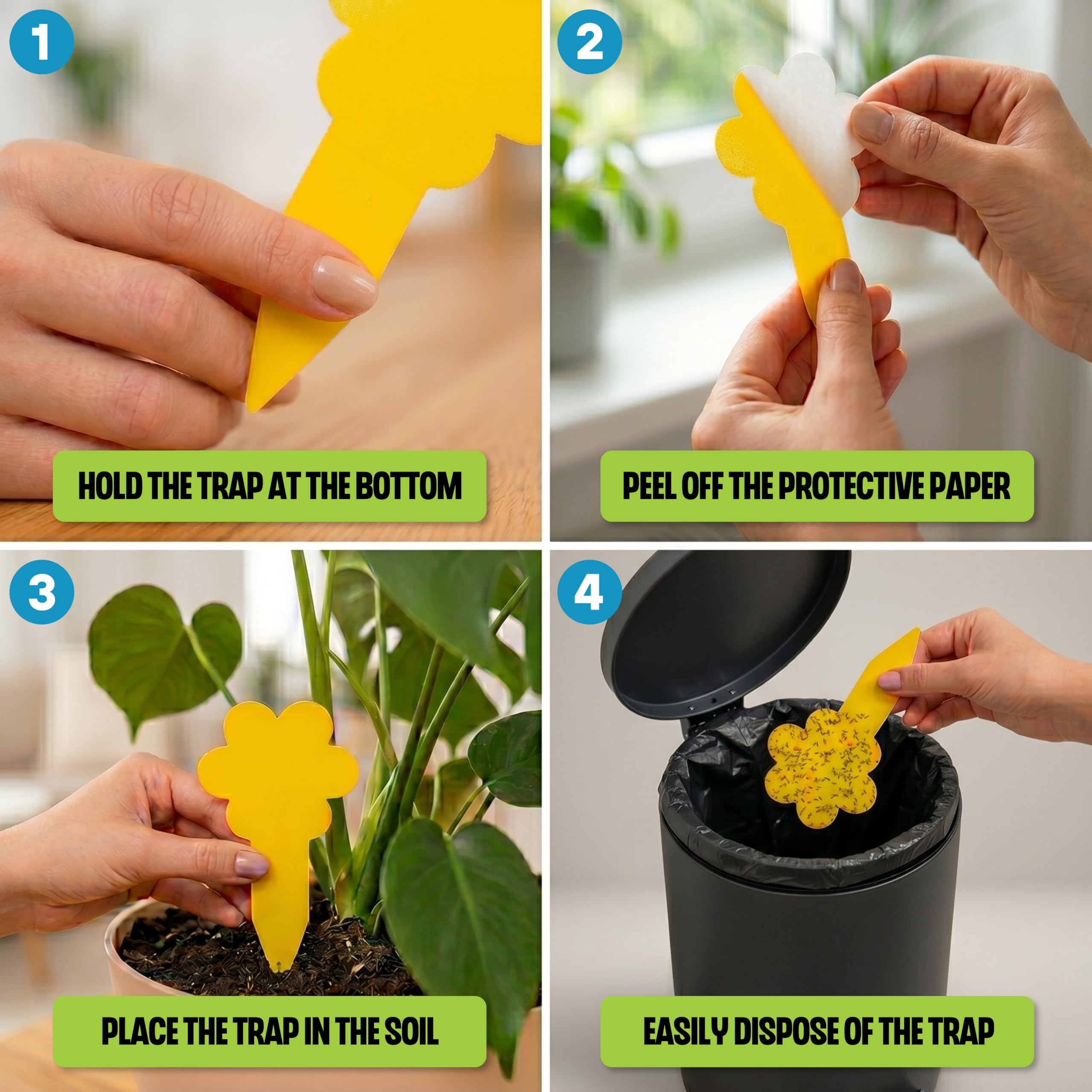 1

HOLD THE TRAP AT THE BOTTOM

2

PEEL OFF THE PROTECTIVE PAPER

3

PLACE THE TRAP IN THE SOIL

4

EASILY DISPOSE OF THE TRAP