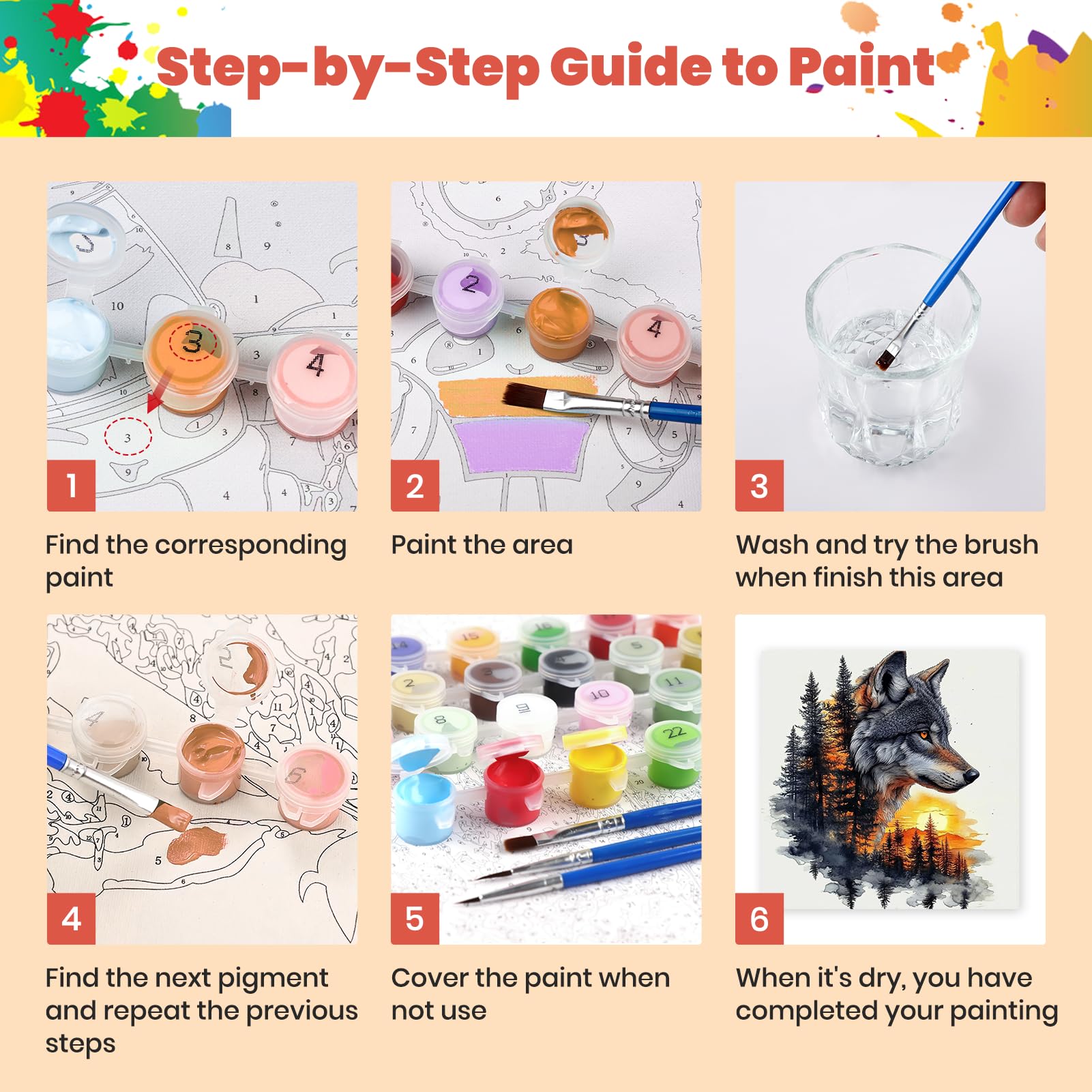 Step-by-Step Guide to Paint

1

Find the corresponding paint

2

Paint the area

3

Wash and try the brush when finish this area

4

Find the next pigment and repeat the previous steps

5

Cover the paint when not use

6

When it's dry, you have completed your painting