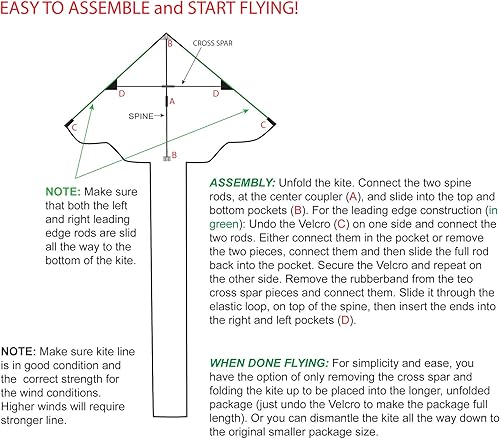 EASY TO ASSEMBLE and START FLYING!

B

CROSS SPAR

D

D

A

SPINE

C

C

B

NOTE: Make sure that both the left and right leading edge rods are slid all the way to the bottom of the kite.

ASSEMBLY: Unfold the kite. Connect the two spine rods, at the center coupler (A), and slide into the top and bottom pockets (B). For the leading edge construction (in green): Undo the Velcro (C) on one side and connect the two rods. Either connect them in the pocket or remove the two pieces, connect them and then slide the full rod back into the pocket. Secure the Velcro and repeat on the other side. Remove the rubberband from the teo cross spar pieces and connect them. Slide it through the elastic loop, on top of the spine, then insert the ends into the right and left pockets (D).

NOTE: Make sure kite line is in good condition and the correct strength for the wind conditions. Higher winds will require stronger line.

WHEN DONE FLYING: For simplicity and ease, you have the option of only removing the cross spar and folding the kite up to be placed into the longer, unfolded package (just undo the Velcro to make the package full length). Or you can dismantle the kite all the way down to the original smaller package size.