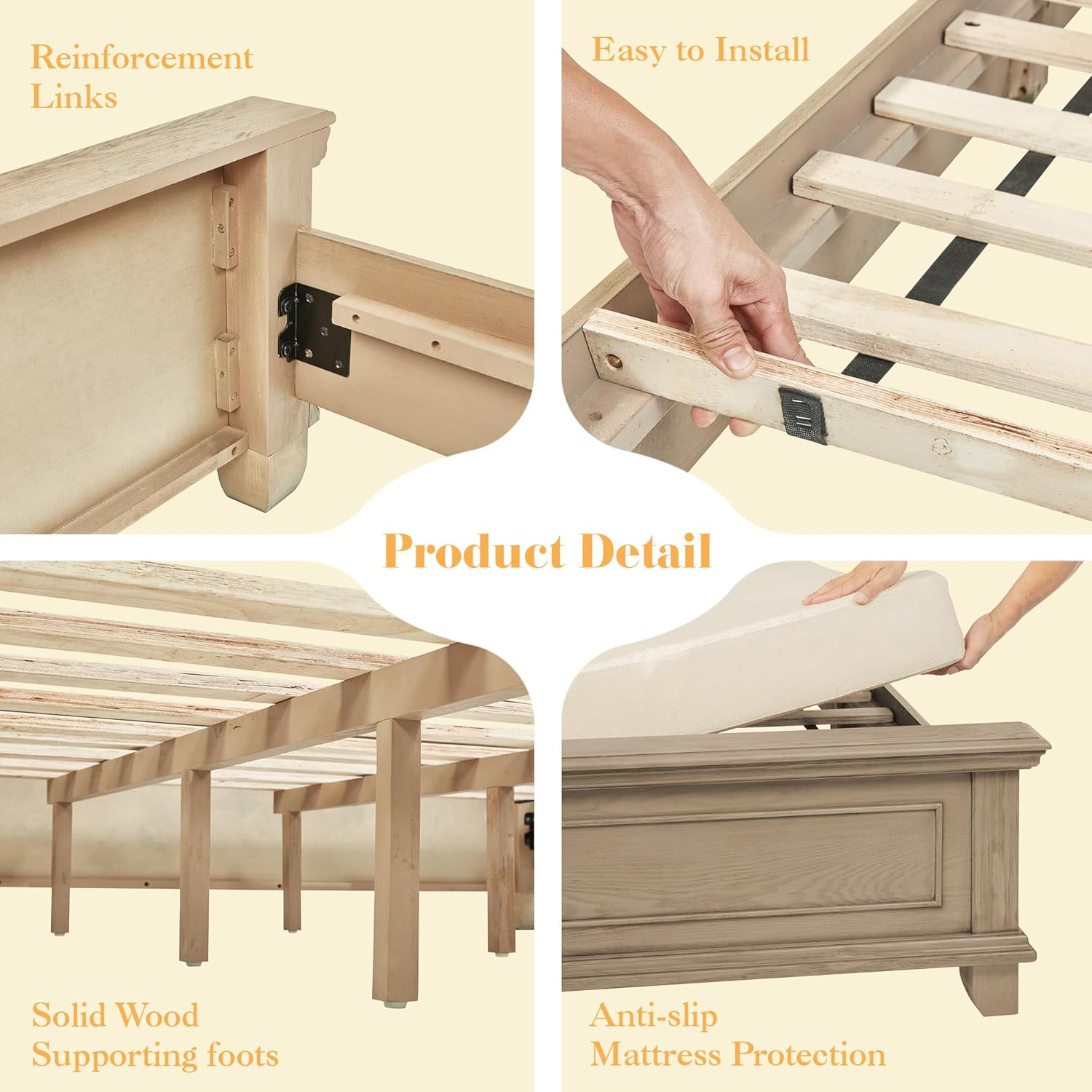 Reinforcement Links

Easy to Install

Product Detail

Solid Wood Supporting foots

Anti-slip Mattress Protection