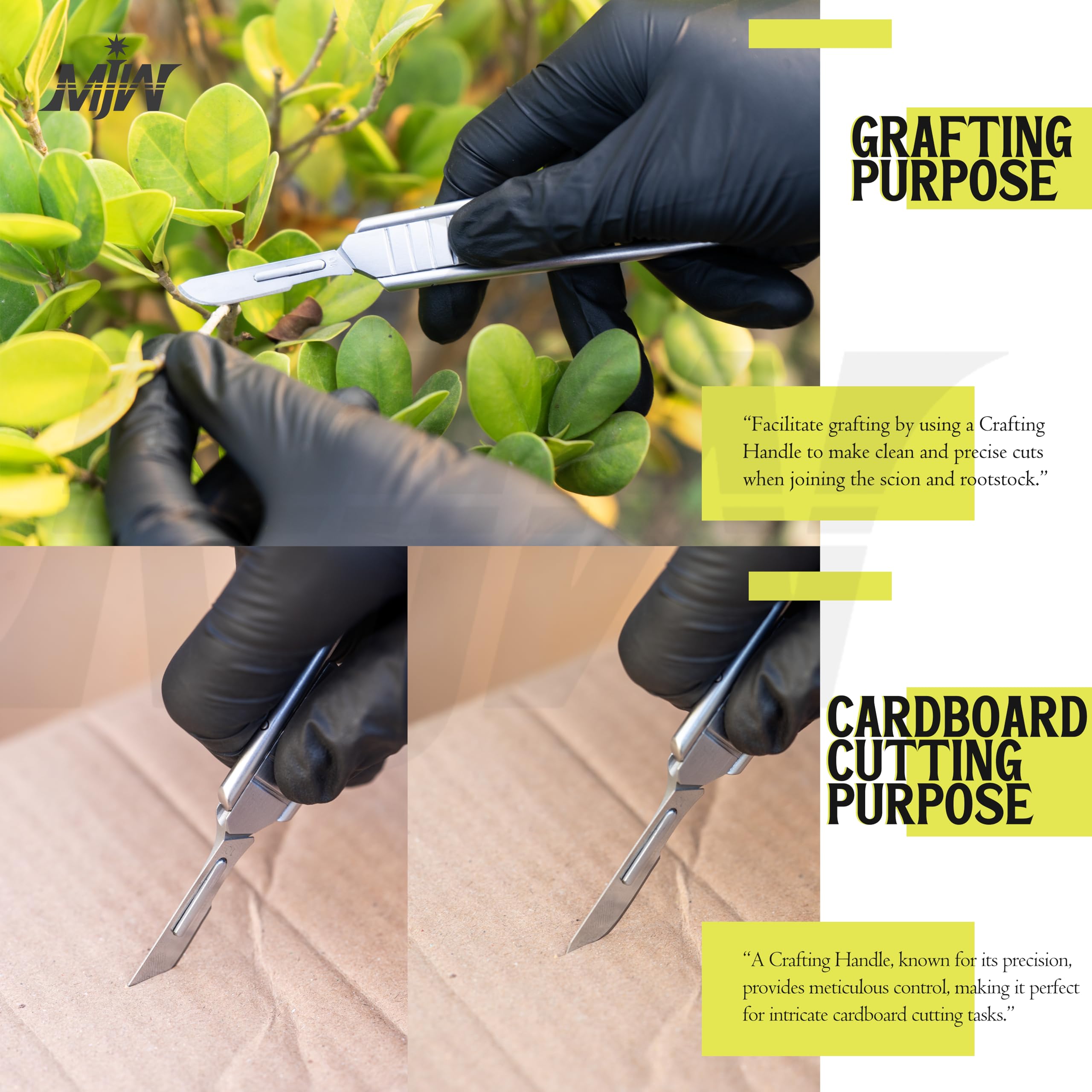 MJW

GRAFTING PURPOSE

"Facilitate grafting by using a Crafting Handle to make clean and precise cuts when joining the scion and rootstock."

CARDBOARD CUTTING PURPOSE

"A Crafting Handle, known for its precision, provides meticulous control, making it perfect for intricate cardboard cutting tasks."