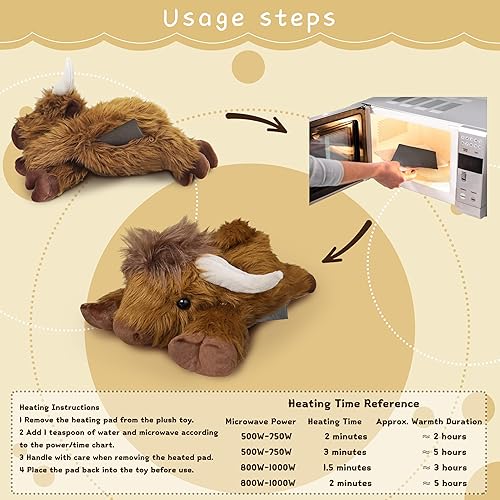 Usage steps

Heating Instructions
1 Remove the heating pad from the plush toy.
2 Add 1 teaspoon of water and microwave according to the power/time chart.
3 Handle with care when removing the heated pad.
4 Place the pad back into the toy before use.

Heating Time Reference

| Microwave Power | Heating Time | Approx. Warmth Duration |
|---|---|---|
| 500W-750W | 2 minutes | ≈ 2 hours |
| 500W-750W | 3 minutes | ≈ 5 hours |
| 800W-1000W | 1.5 minutes | ≈ 3 hours |
| 800W-1000W | 2 minutes | ≈ 5 hours |