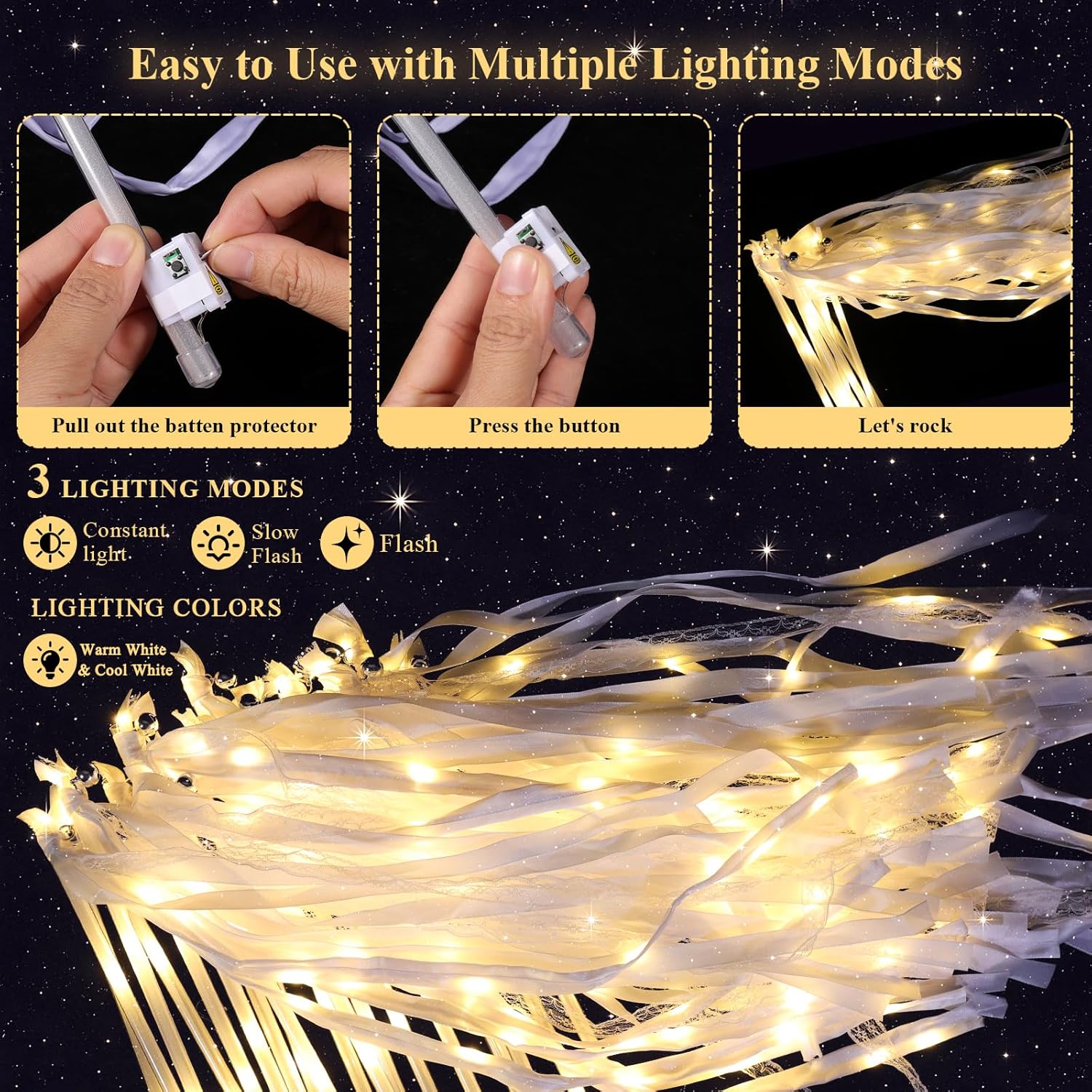 Easy to Use with Multiple Lighting Modes

Pull out the batten protector

Press the button

Let's rock

3 LIGHTING MODES

Constant light

Slow Flash

Flash

LIGHTING COLORS

Warm White & Cool White