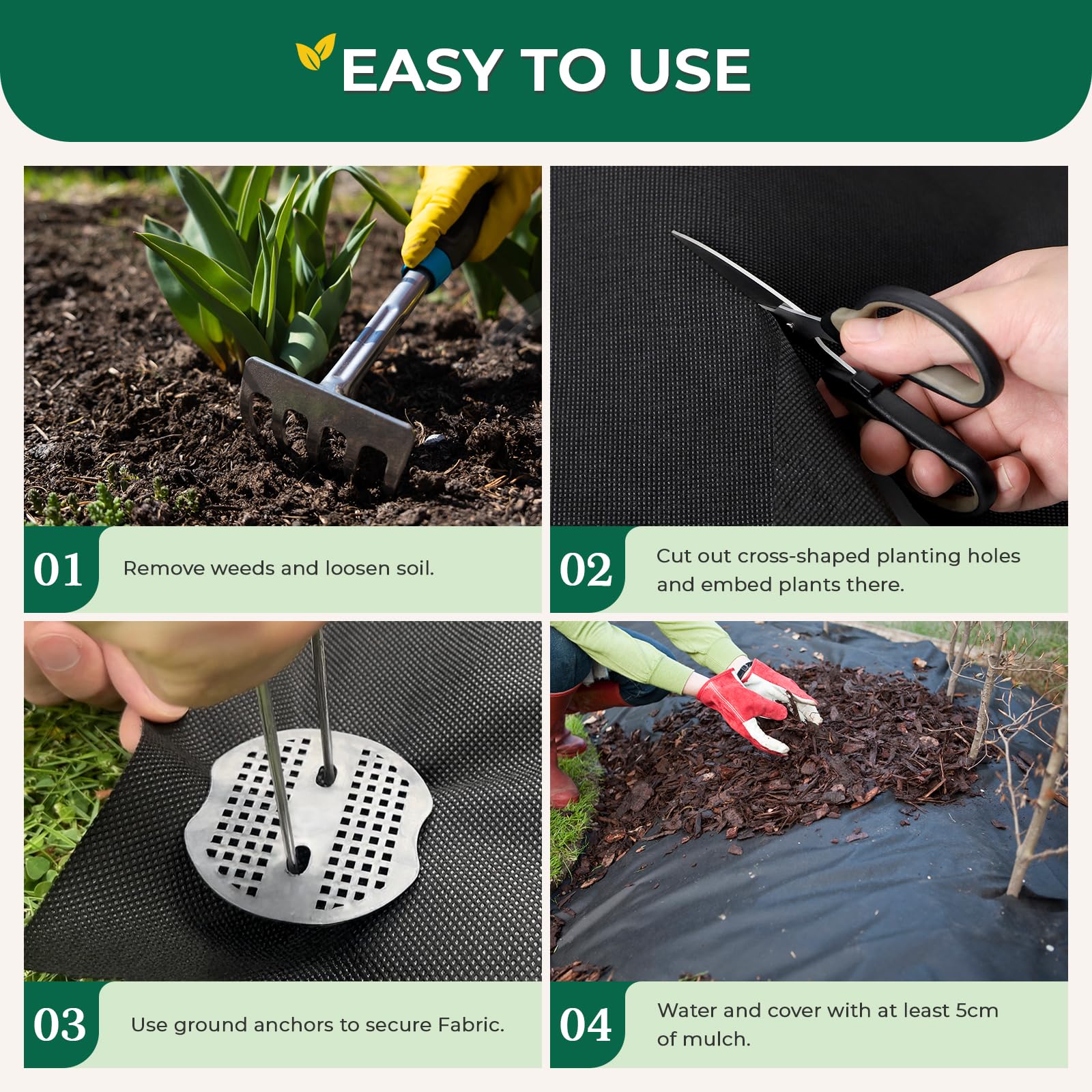 EASY TO USE

01
Remove weeds and loosen soil.

02
Cut out cross-shaped planting holes and embed plants there.

03
Use ground anchors to secure Fabric.

04
Water and cover with at least 5cm of mulch.