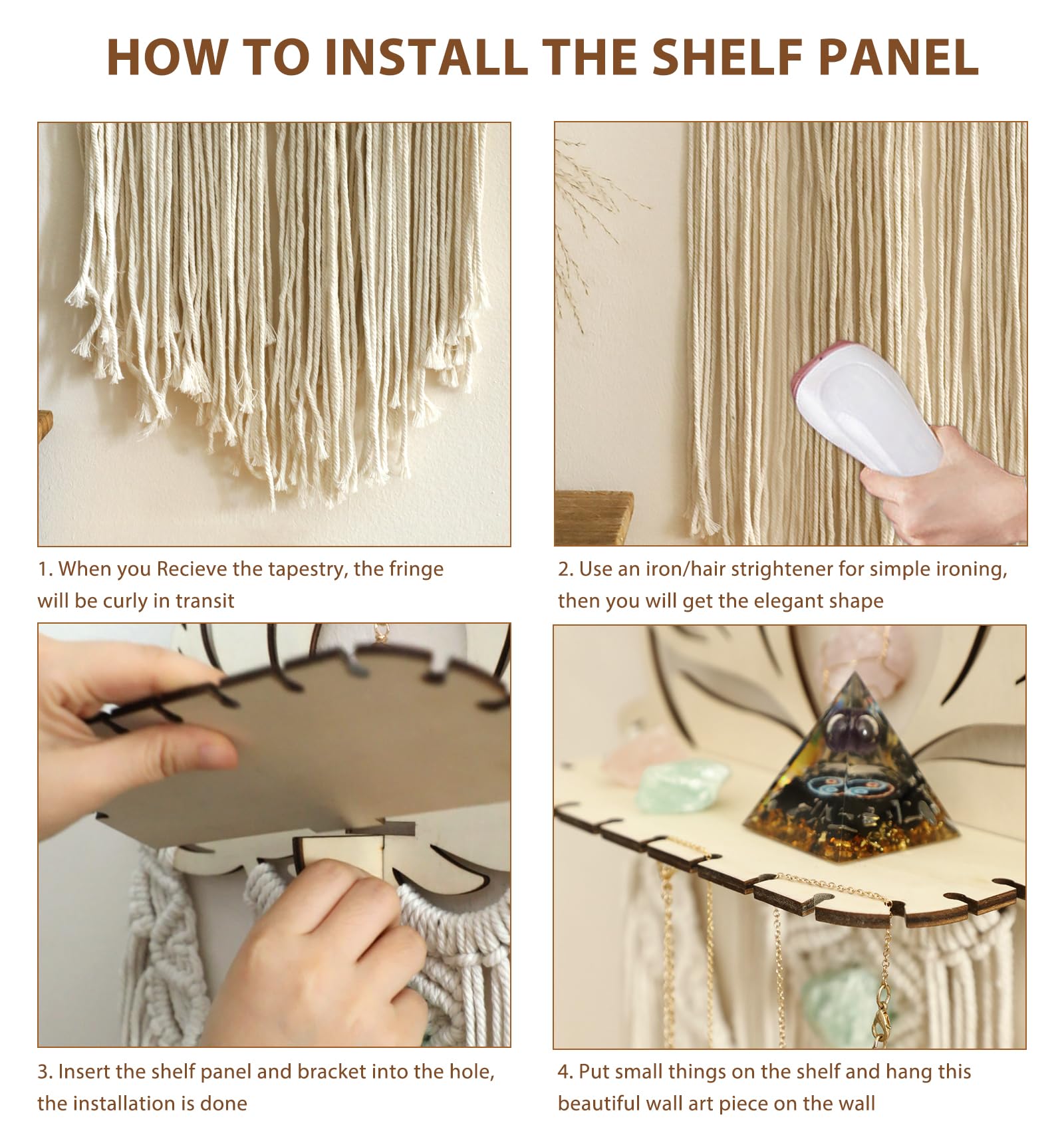 HOW TO INSTALL THE SHELF PANEL

1. When you Recieve the tapestry, the fringe will be curly in transit

2. Use an iron/hair strightener for simple ironing, then you will get the elegant shape

3. Insert the shelf panel and bracket into the hole, the installation is done

4. Put small things on the shelf and hang this beautiful wall art piece on the wall