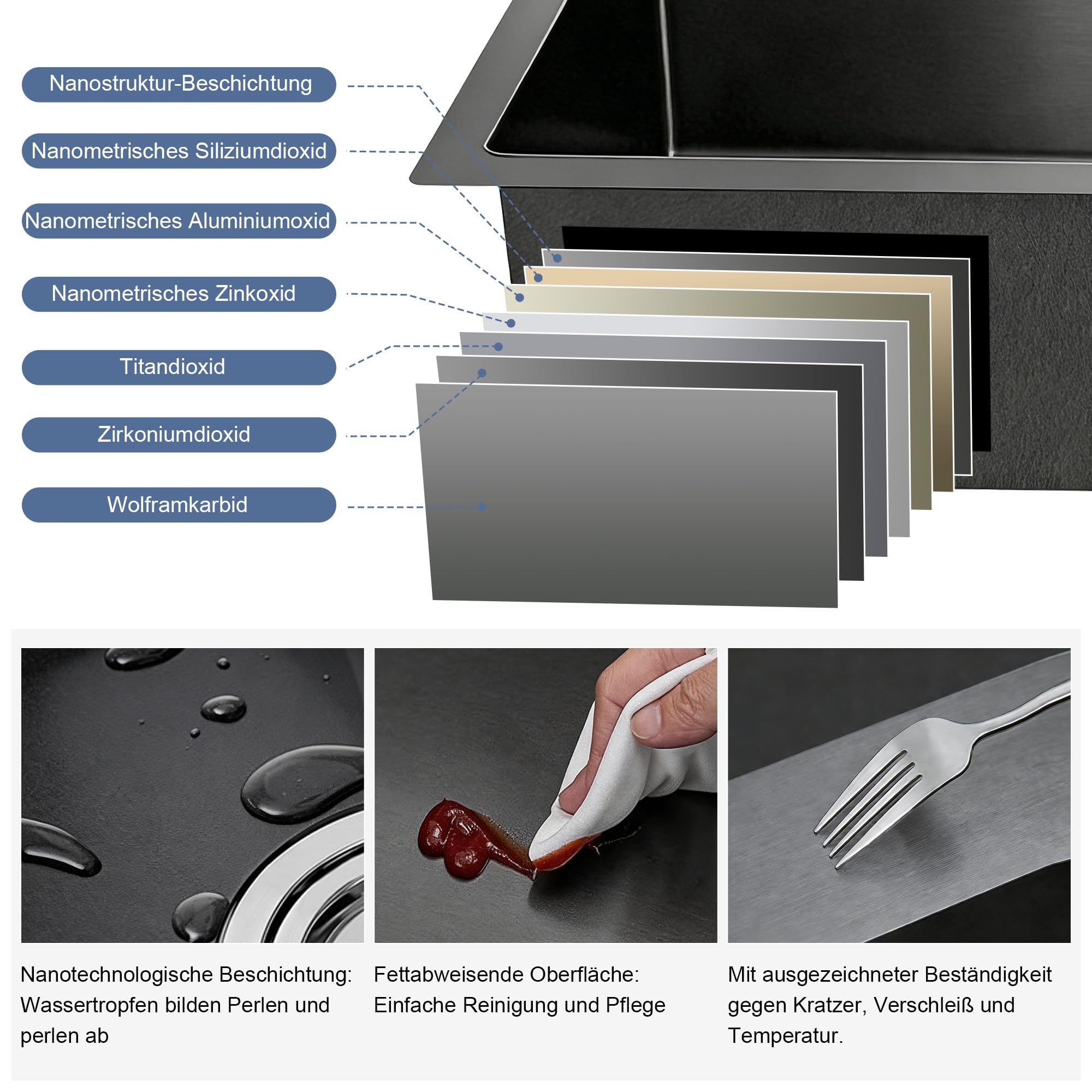 Nanostruktur-Beschichtung

Nanometrisches Siliziumdioxid

Nanometrisches Aluminiumoxid

Nanometrisches Zinkoxid

Titandioxid

Zirkoniumdioxid

Wolframkarbid

Nanotechnologische Beschichtung: Wassertropfen bilden Perlen und perlen ab

Fettabweisende Oberfläche: Einfache Reinigung und Pflege

Mit ausgezeichneter Beständigkeit gegen Kratzer, Verschleiß und Temperatur.