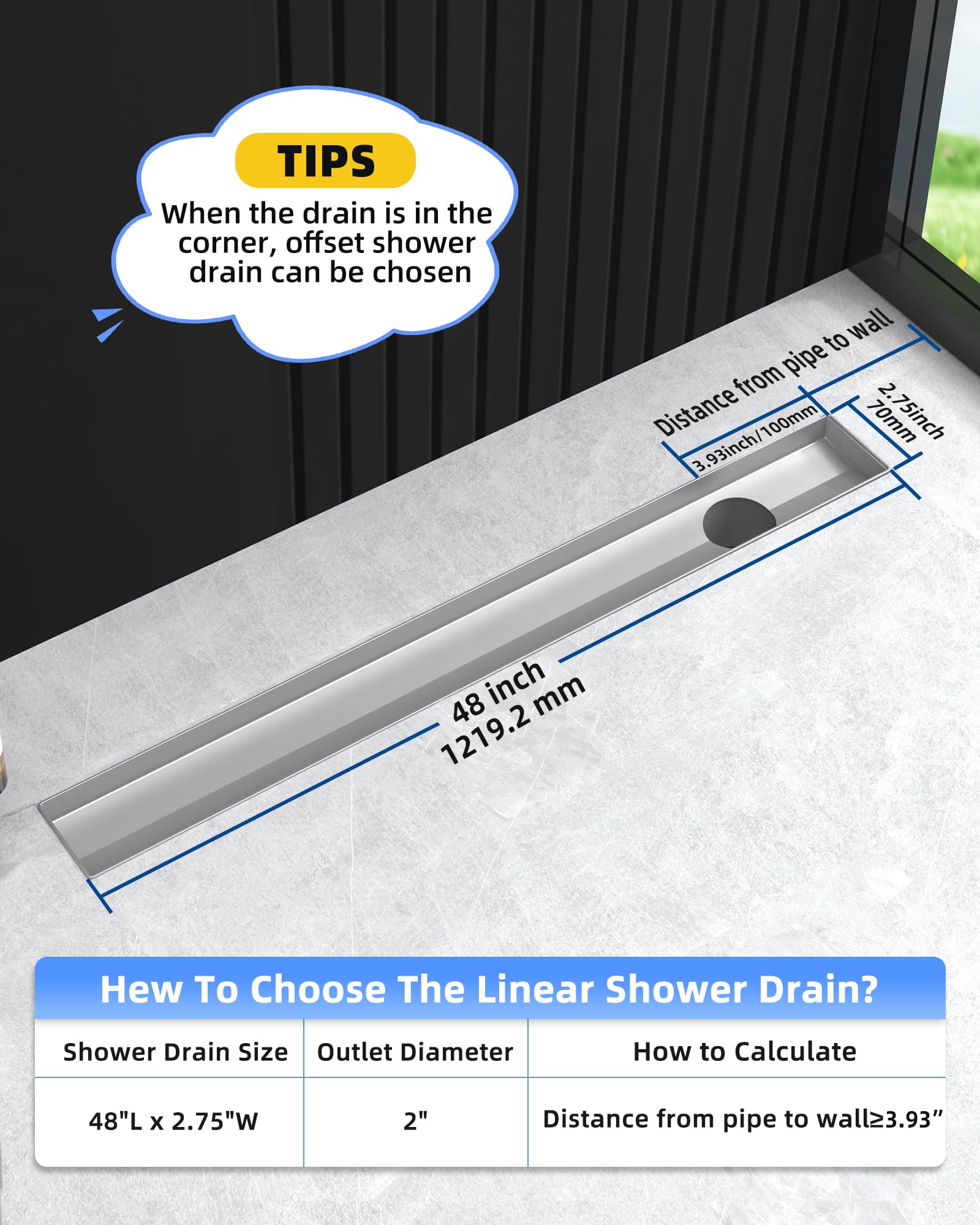 TIPS

When the drain is in the corner, offset shower drain can be chosen

Distance from pipe to wall

3.93inch/100mm

2.75inch
70mm

48 inch
1219.2 mm

Hew To Choose The Linear Shower Drain?

| Shower Drain Size | Outlet Diameter | How to Calculate |
|---|---|---|
| 48"L x 2.75"W | 2" | Distance from pipe to wall≥3.93” |