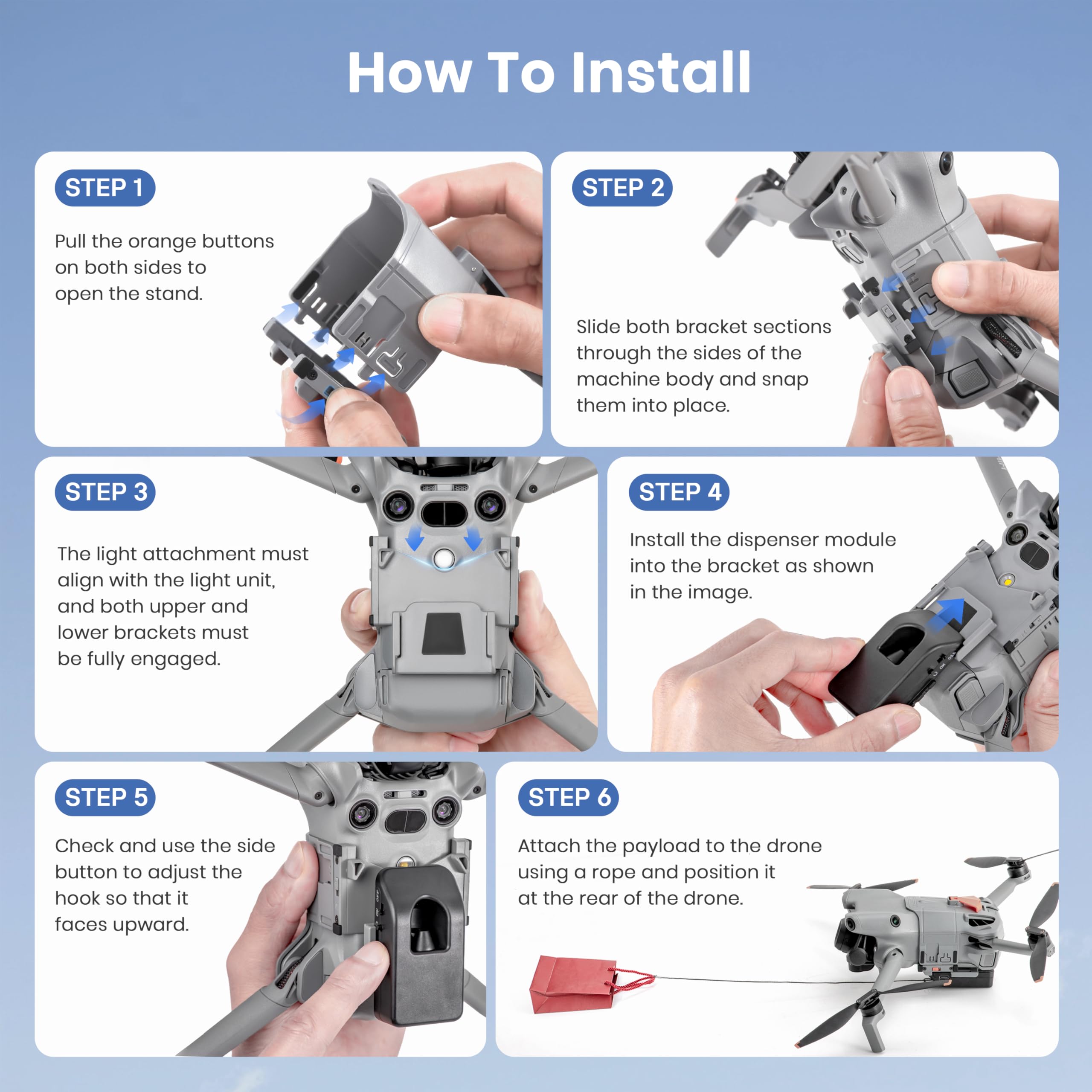 How To Install

STEP 1

Pull the orange buttons on both sides to open the stand.

STEP 2

Slide both bracket sections through the sides of the machine body and snap them into place.

STEP 3

The light attachment must align with the light unit, and both upper and lower brackets must be fully engaged.

STEP 4

Install the dispenser module into the bracket as shown in the image.

STEP 5

Check and use the side button to adjust the hook so that it faces upward.

STEP 6

Attach the payload to the drone using a rope and position it at the rear of the drone.