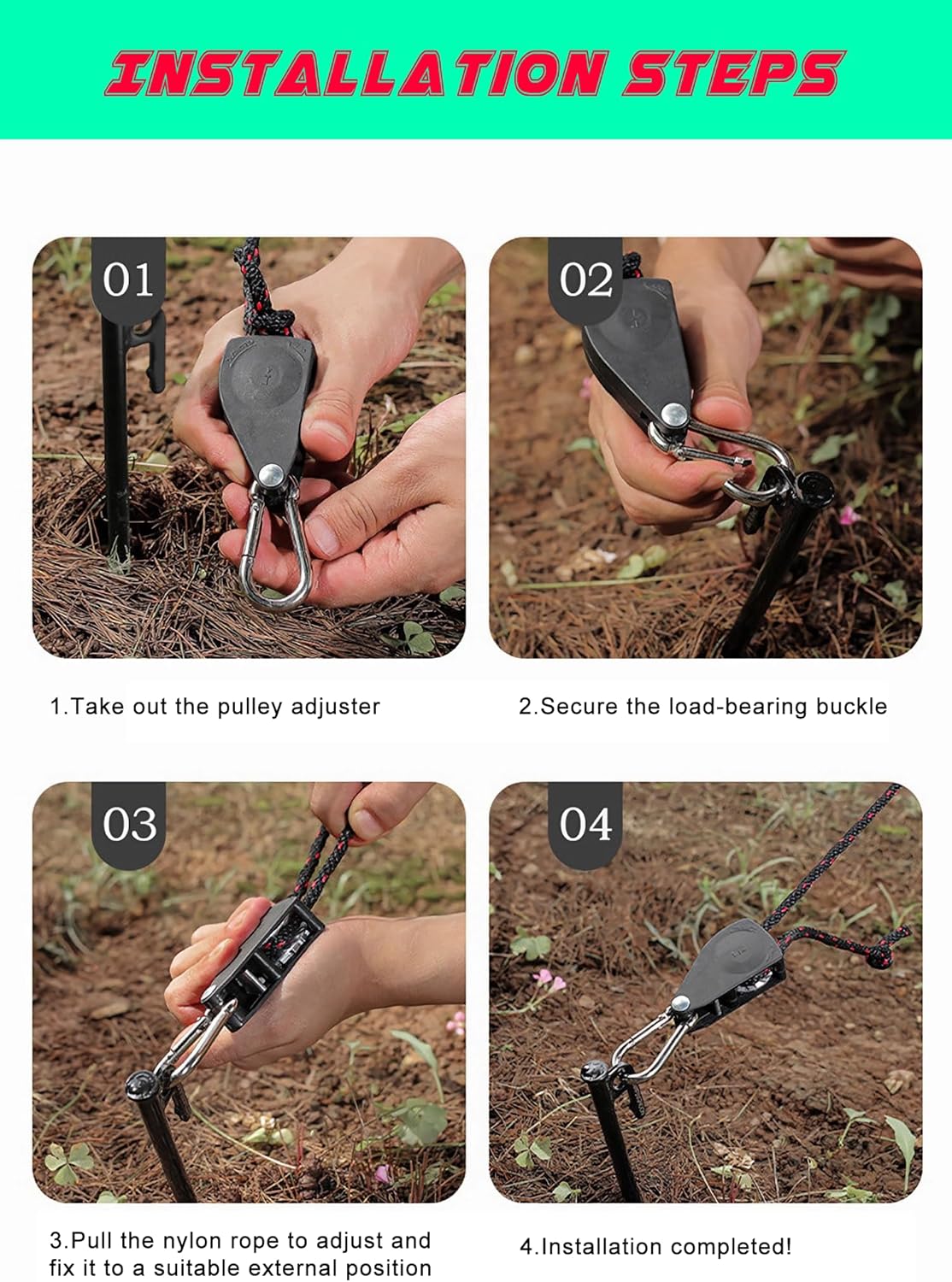 INSTALLATION STEPS

01

1.Take out the pulley adjuster

02

2.Secure the load-bearing buckle

03

3.Pull the nylon rope to adjust and fix it to a suitable external position

04

4.Installation completed!