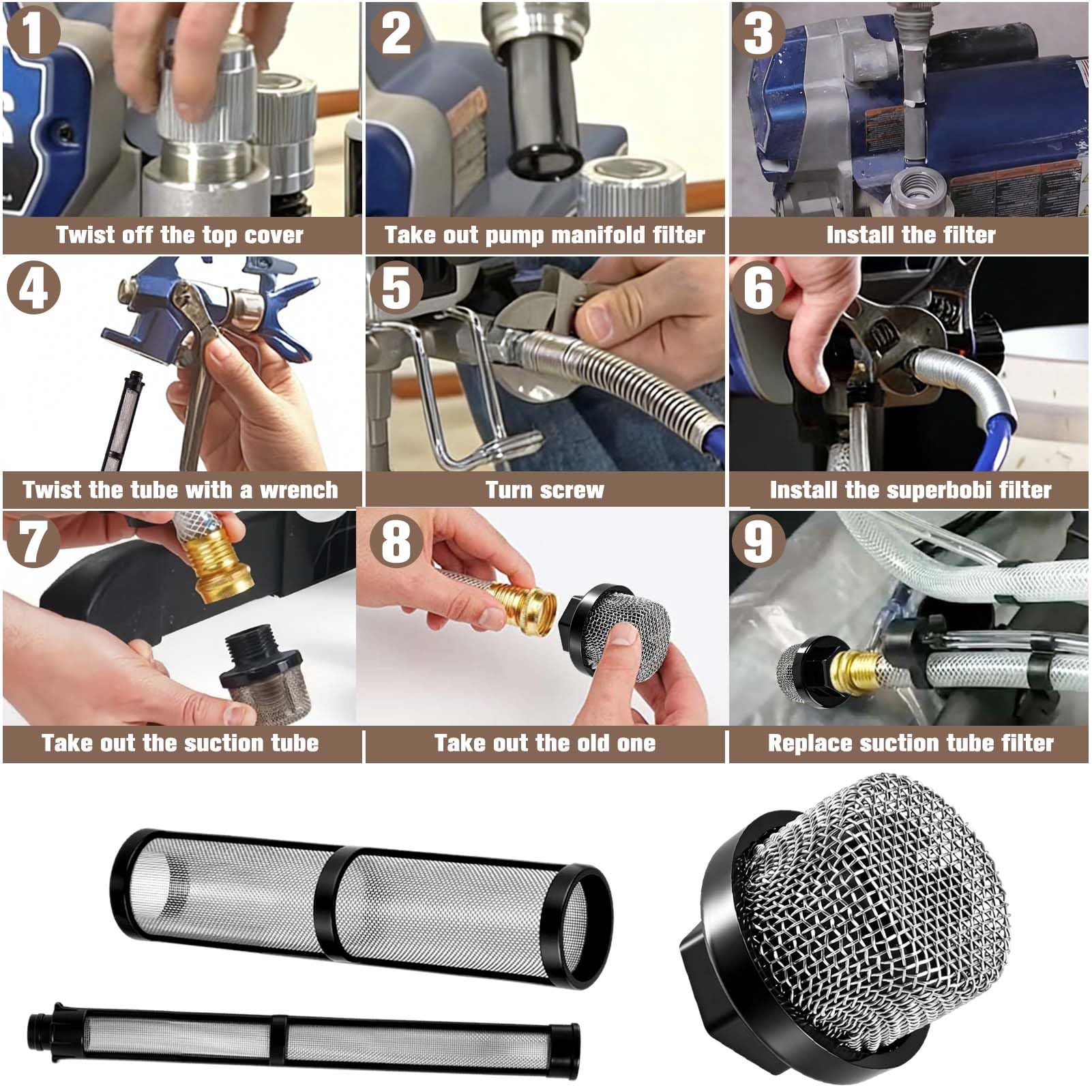 1
Twist off the top cover

2
Take out pump manifold filter

3
Install the filter

4
Twist the tube with a wrench

5
Turn screw

6
Install the superbobi filter

7
Take out the suction tube

8
Take out the old one

9
Replace suction tube filter