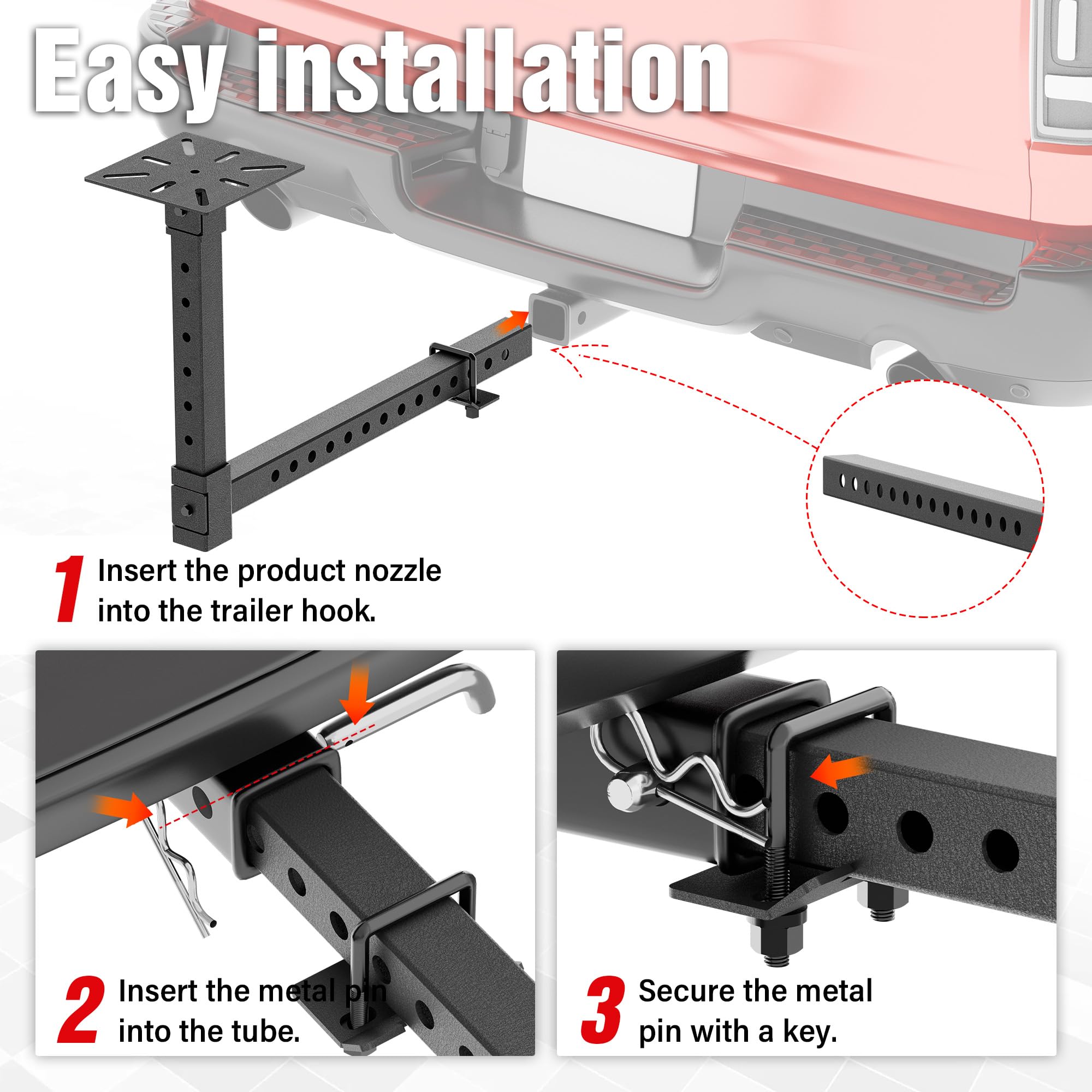 Easy installation

1 Insert the product nozzle into the trailer hook.

2 Insert the metal pin into the tube.

3 Secure the metal pin with a key.