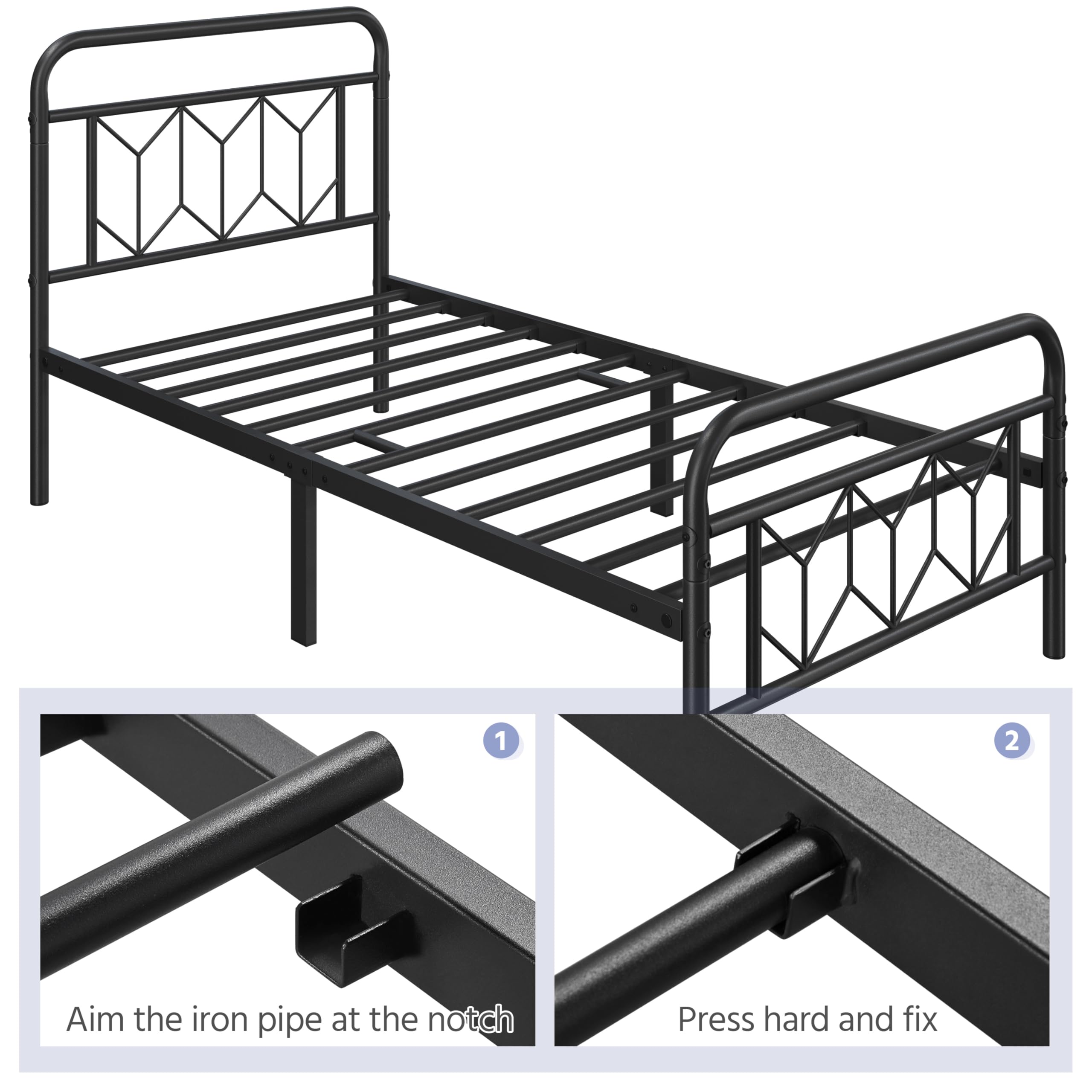 1

Aim the iron pipe at the notch

2

Press hard and fix