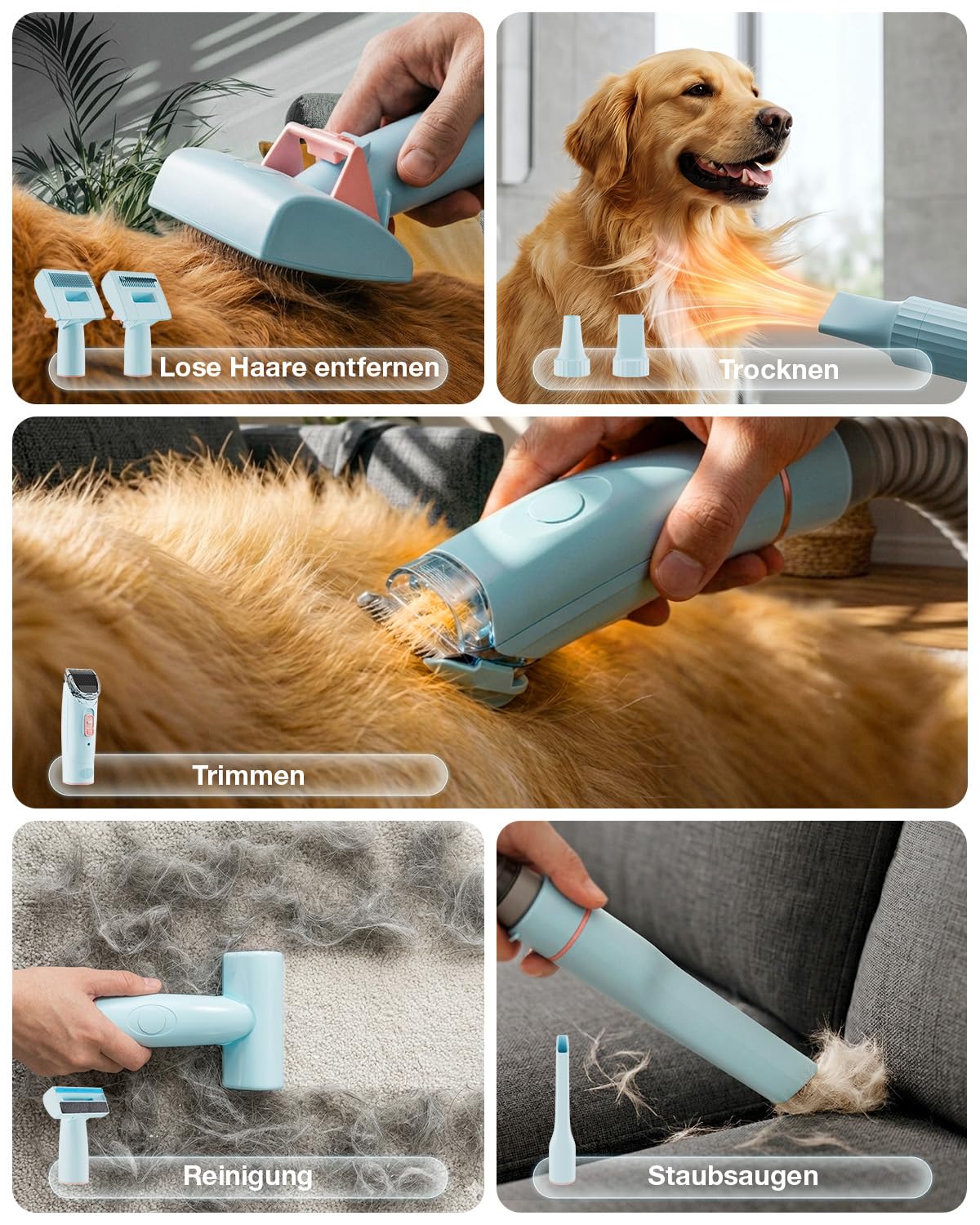 Lose Haare entfernen

Trocknen

Trimmen

Reinigung

Staubsaugen