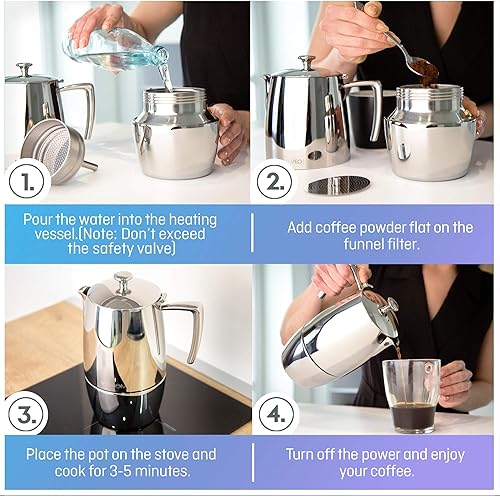 1.

2.

Pour the water into the heating vessel.(Note: Don't exceed the safety valve)

Add coffee powder flat on the funnel filter.

3.

4.

Place the pot on the stove and cook for 3-5 minutes.

Turn off the power and enjoy your coffee.