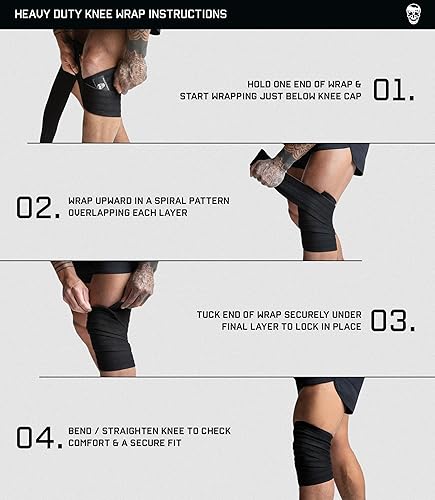 HEAVY DUTY KNEE WRAP INSTRUCTIONS

HOLD ONE END OF WRAP & START WRAPPING JUST BELOW KNEE CAP 01.

02. WRAP UPWARD IN A SPIRAL PATTERN OVERLAPPING EACH LAYER

TUCK END OF WRAP SECURELY UNDER FINAL LAYER TO LOCK IN PLACE 03.

04. BEND / STRAIGHTEN KNEE TO CHECK COMFORT & A SECURE FIT