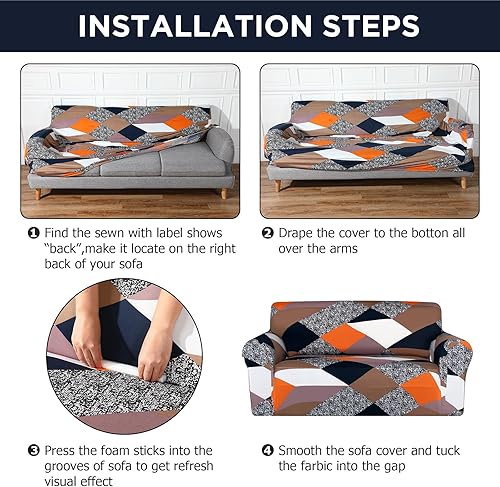 INSTALLATION STEPS

❶ Find the sewn with label shows "back",make it locate on the right back of your sofa

❷ Drape the cover to the botton all over the arms

❸ Press the foam sticks into the grooves of sofa to get refresh visual effect

❹ Smooth the sofa cover and tuck the farbic into the gap