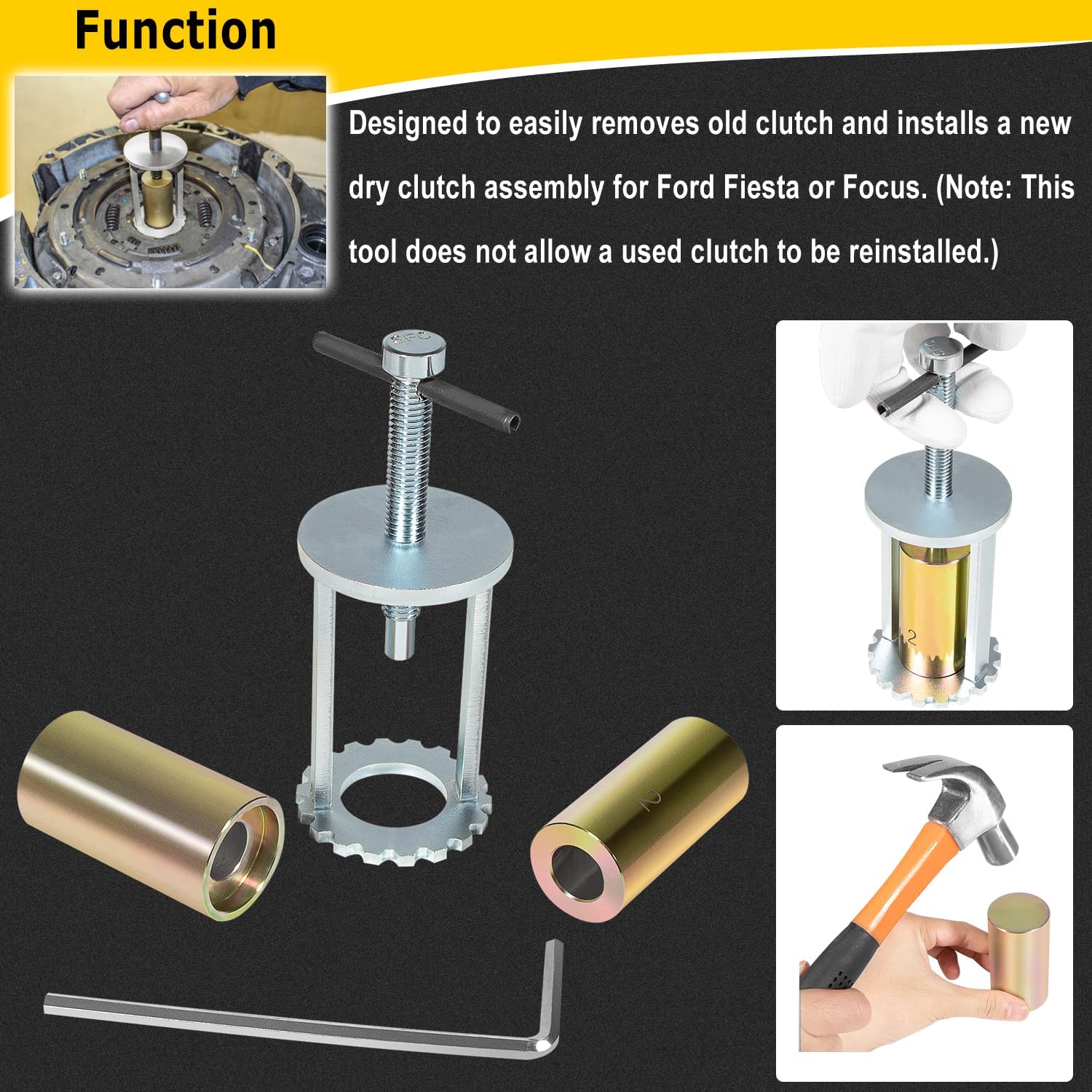 Function

Designed to easily removes old clutch and installs a new dry clutch assembly for Ford Fiesta or Focus. (Note: This tool does not allow a used clutch to be reinstalled.)

2

2